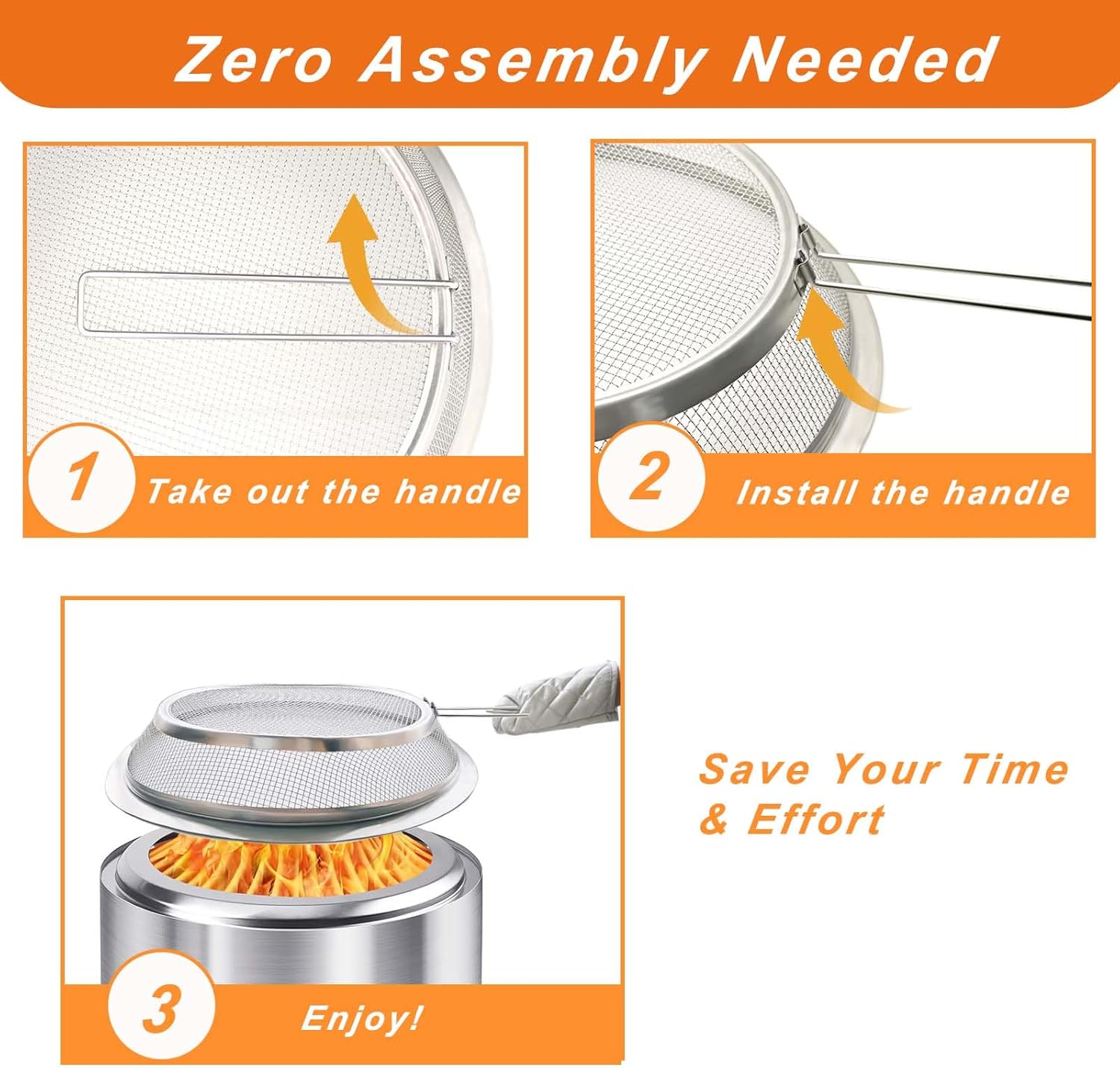 Zero Assembly Needed

1 Take out the handle

2 Install the handle

3 Enjoy!

Save Your Time & Effort