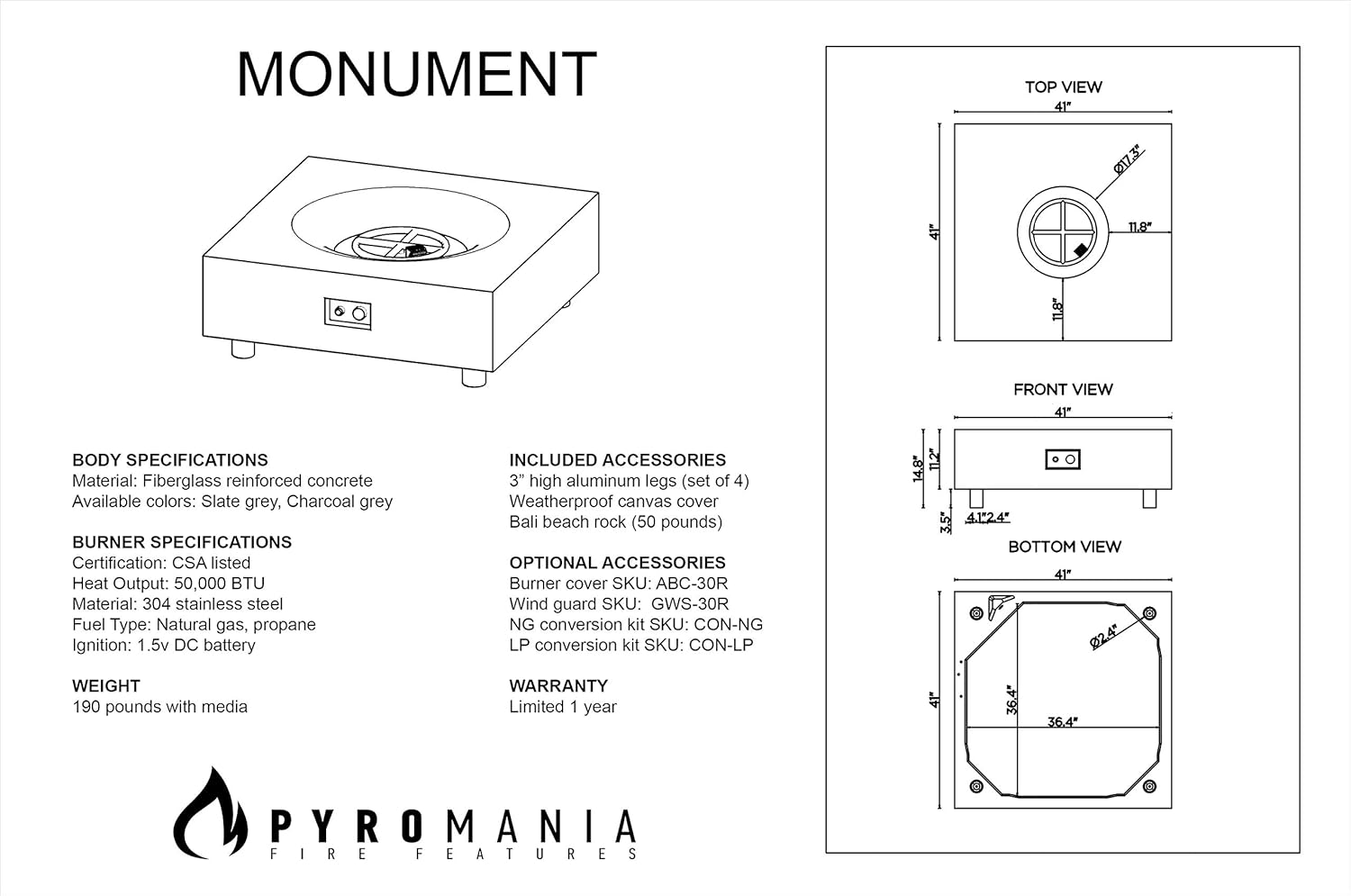 MONUMENT

BODY SPECIFICATIONS
Material: Fiberglass reinforced concrete
Available colors: Slate grey, Charcoal grey

BURNER SPECIFICATIONS
Certification: CSA listed
Heat Output: 50,000 BTU
Material: 304 stainless steel
Fuel Type: Natural gas, propane
Ignition: 1.5v DC battery

WEIGHT
190 pounds with media

INCLUDED ACCESSORIES
3” high aluminum legs (set of 4)
Weatherproof canvas cover
Bali beach rock (50 pounds)

OPTIONAL ACCESSORIES
Burner cover SKU: ABC-30R
Wind guard SKU: GWS-30R
NG conversion kit SKU: CON-NG
LP conversion kit SKU: CON-LP

WARRANTY
Limited 1 year

PYROMANIA
FIRE FEATURES

TOP VIEW
41"
41"
Ø17.3"
11.8"
11.8"

FRONT VIEW
41"
14.8"
11.2"
3.5"
4.1"
2.4"

BOTTOM VIEW
41"
41"
Ø2.4"
36.4"
36.4"