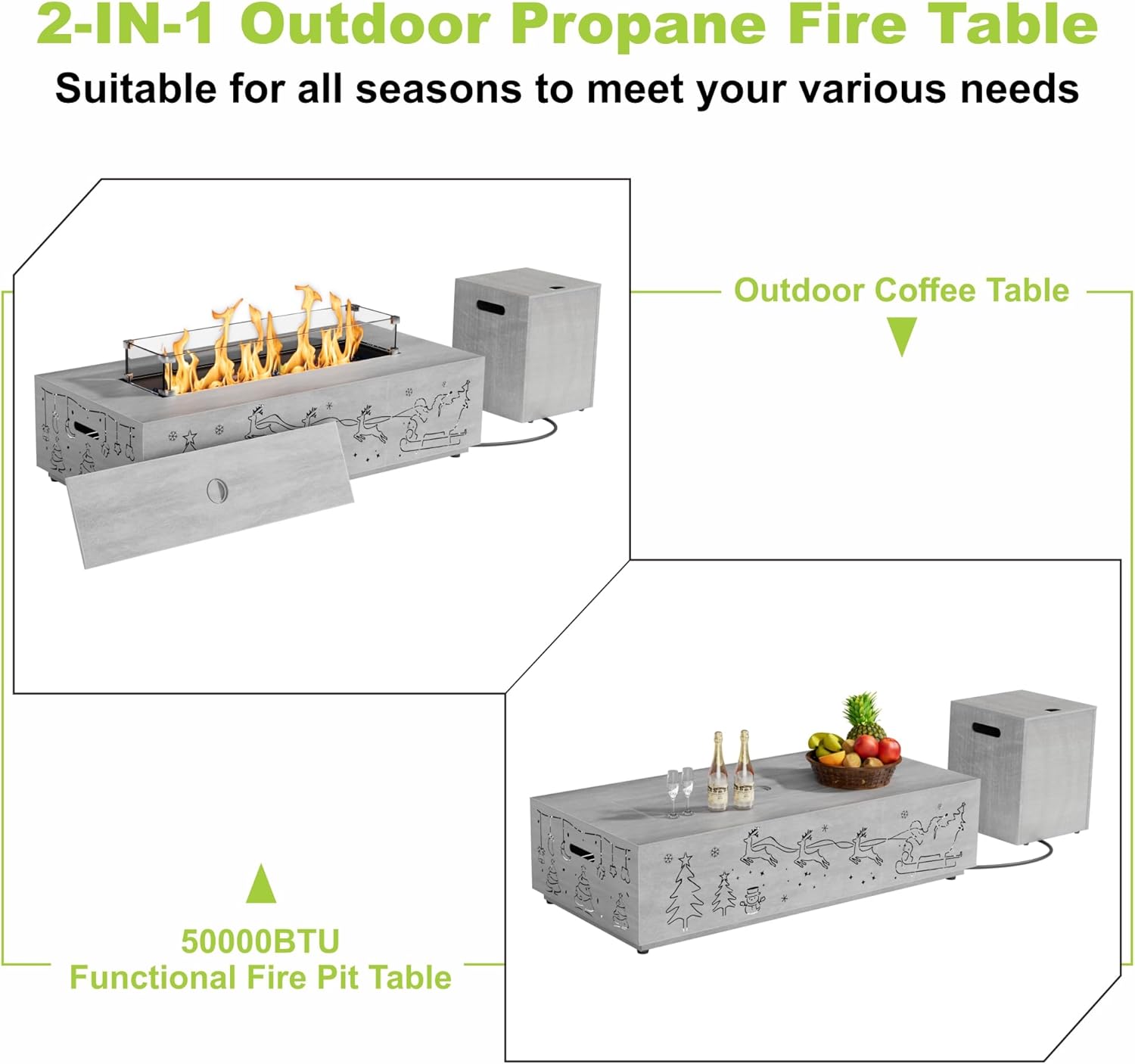 2-IN-1 Outdoor Propane Fire Table

Suitable for all seasons to meet your various needs

Outdoor Coffee Table

50000BTU
Functional Fire Pit Table