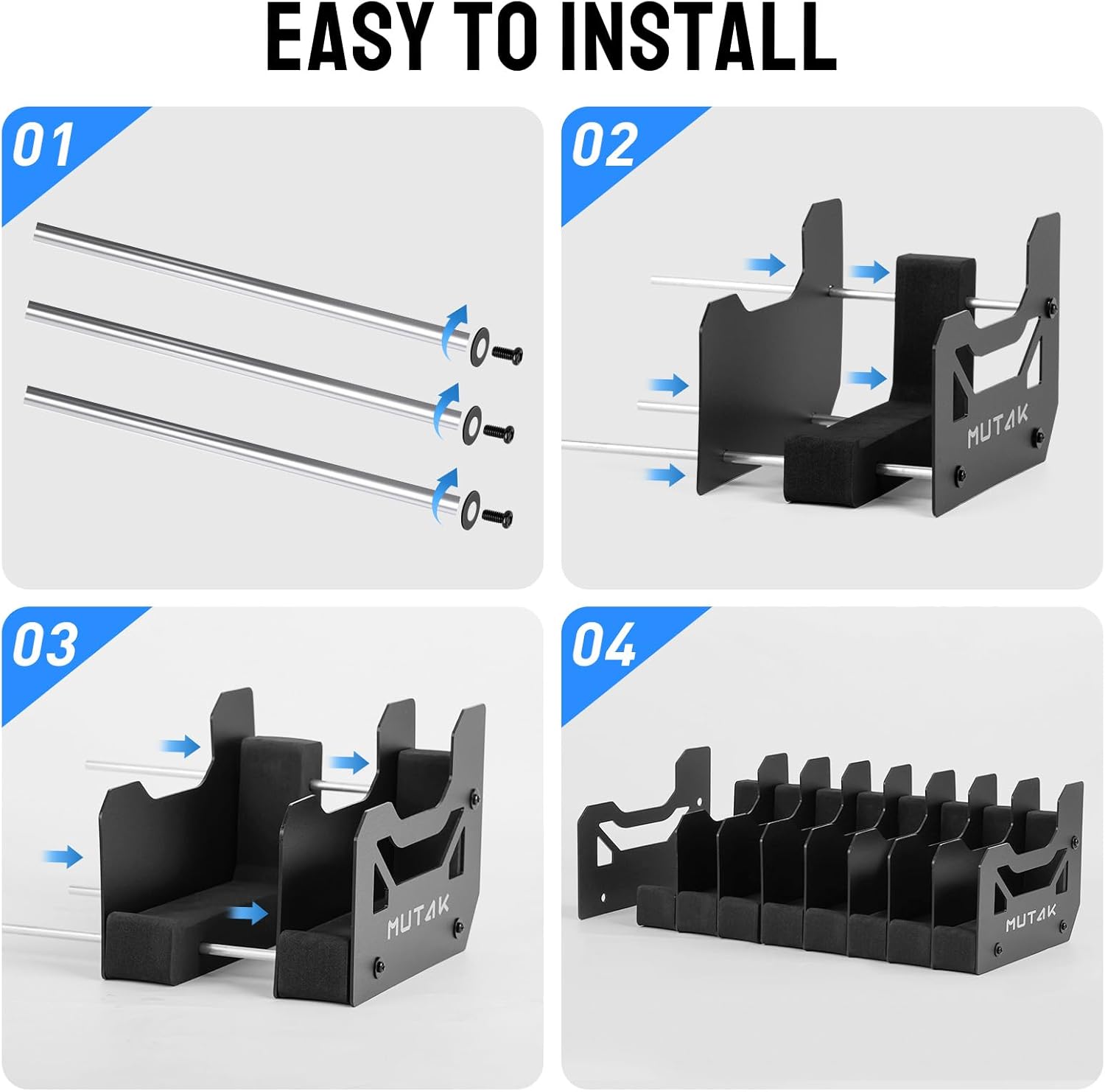 EASY TO INSTALL

01

02

MUTAK

03

MUTAK

04

MUTAK