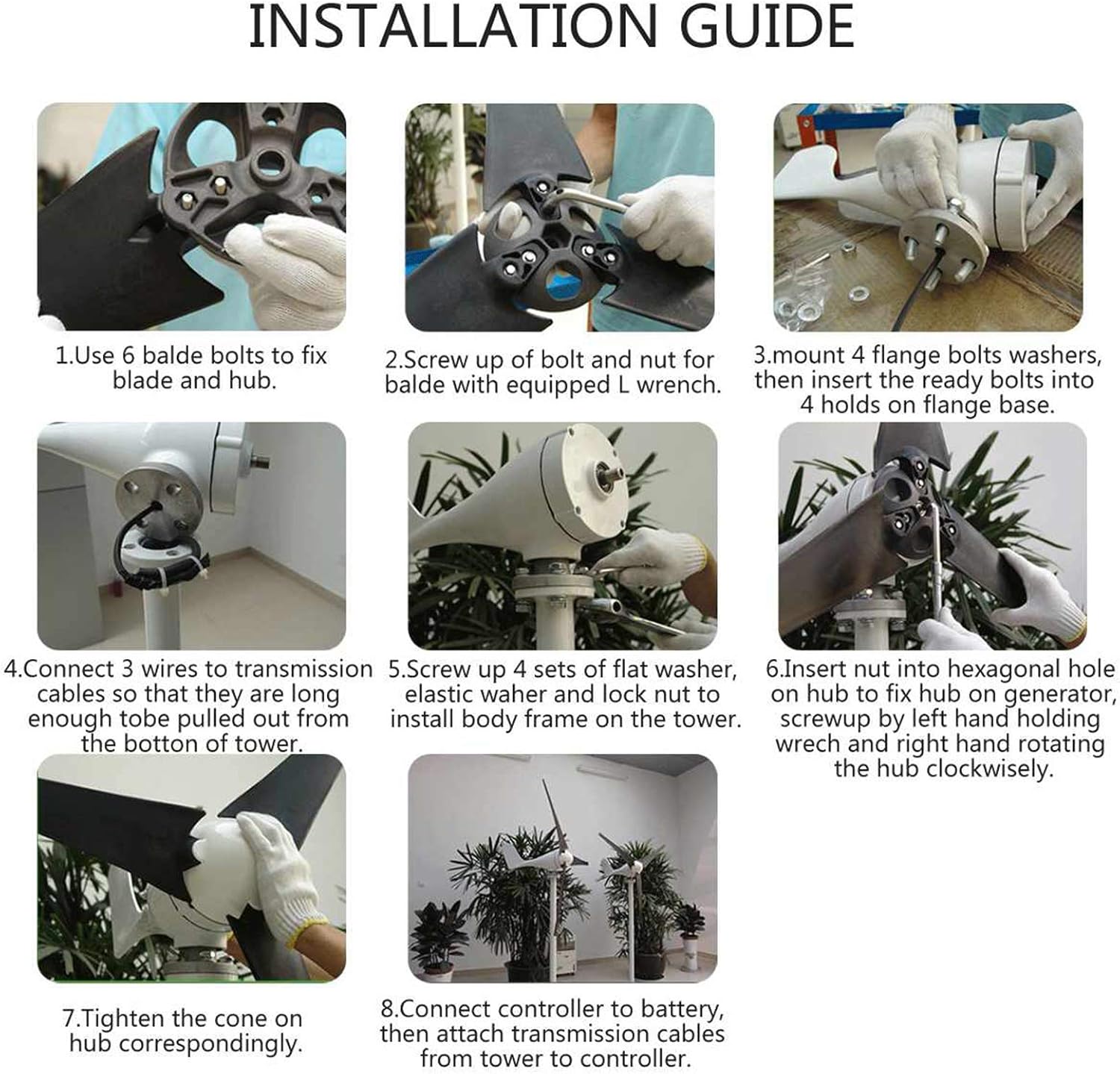 INSTALLATION GUIDE

1.Use 6 balde bolts to fix blade and hub.

2.Screw up of bolt and nut for balde with equipped L wrench.

3.mount 4 flange bolts washers, then insert the ready bolts into 4 holds on flange base.

4.Connect 3 wires to transmission cables so that they are long enough tobe pulled out from the botton of tower.

5.Screw up 4 sets of flat washer, elastic waher and lock nut to install body frame on the tower.

6.Insert nut into hexagonal hole on hub to fix hub on generator, screwup by left hand holding wrech and right hand rotating the hub clockwisely.

7.Tighten the cone on hub correspondingly.

8.Connect controller to battery, then attach transmission cables from tower to controller.