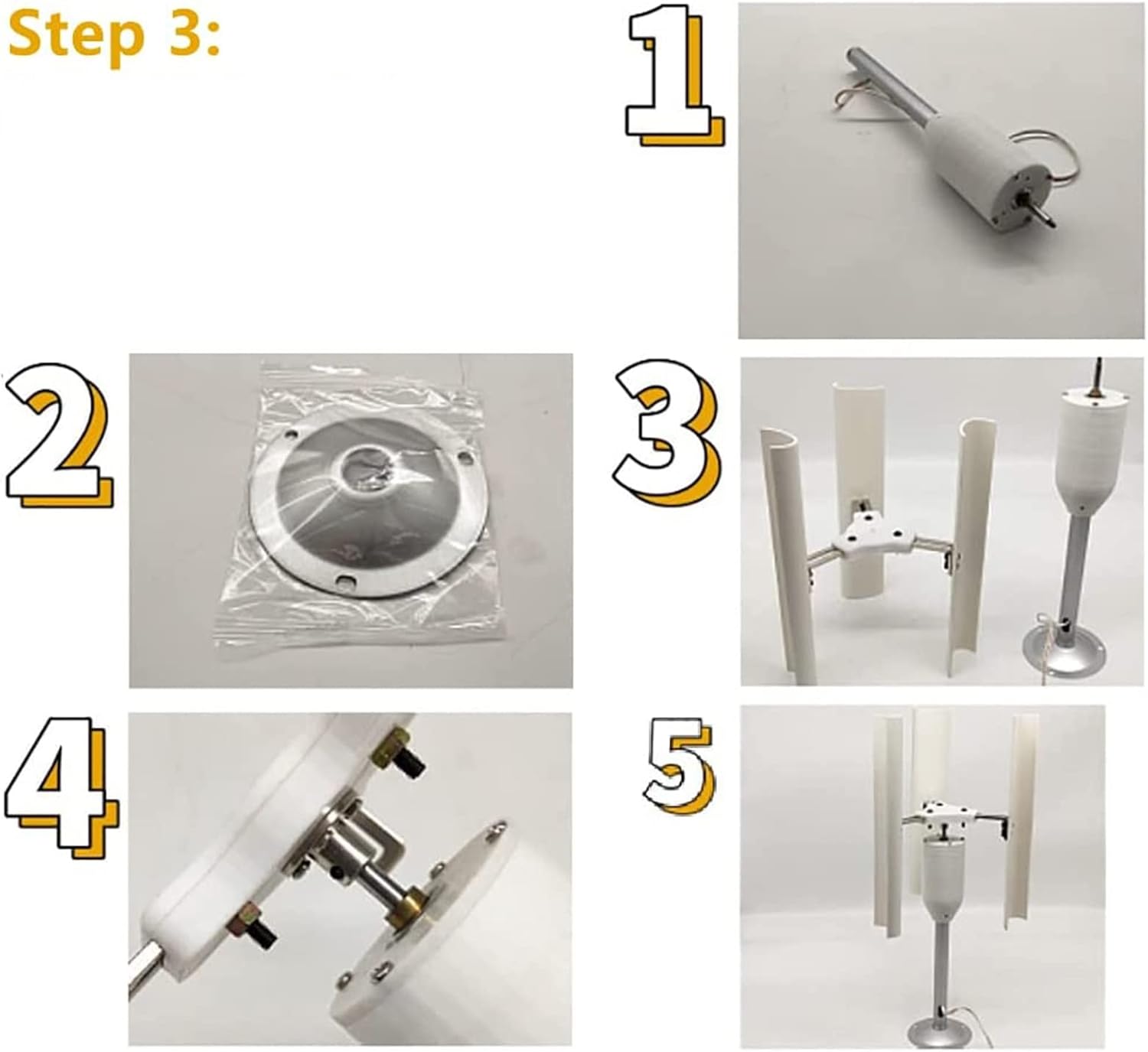 Step 3:

1

2

3

4

5