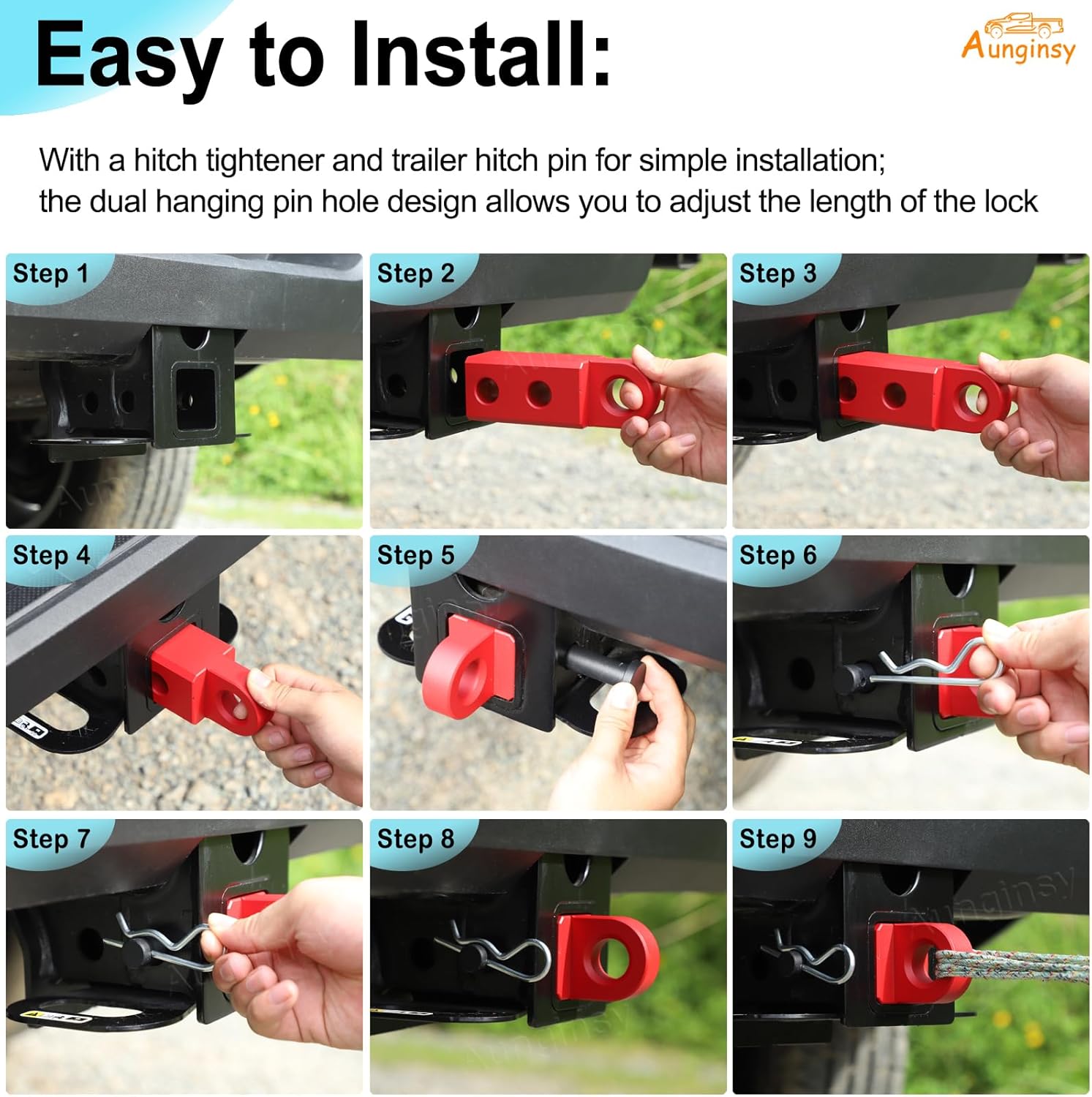 Easy to Install:

Aunginsy

With a hitch tightener and trailer hitch pin for simple installation; the dual hanging pin hole design allows you to adjust the length of the lock

Step 1

Step 2

Step 3

Step 4

Step 5

Step 6

Step 7

Step 8

Step 9

Aunginsy