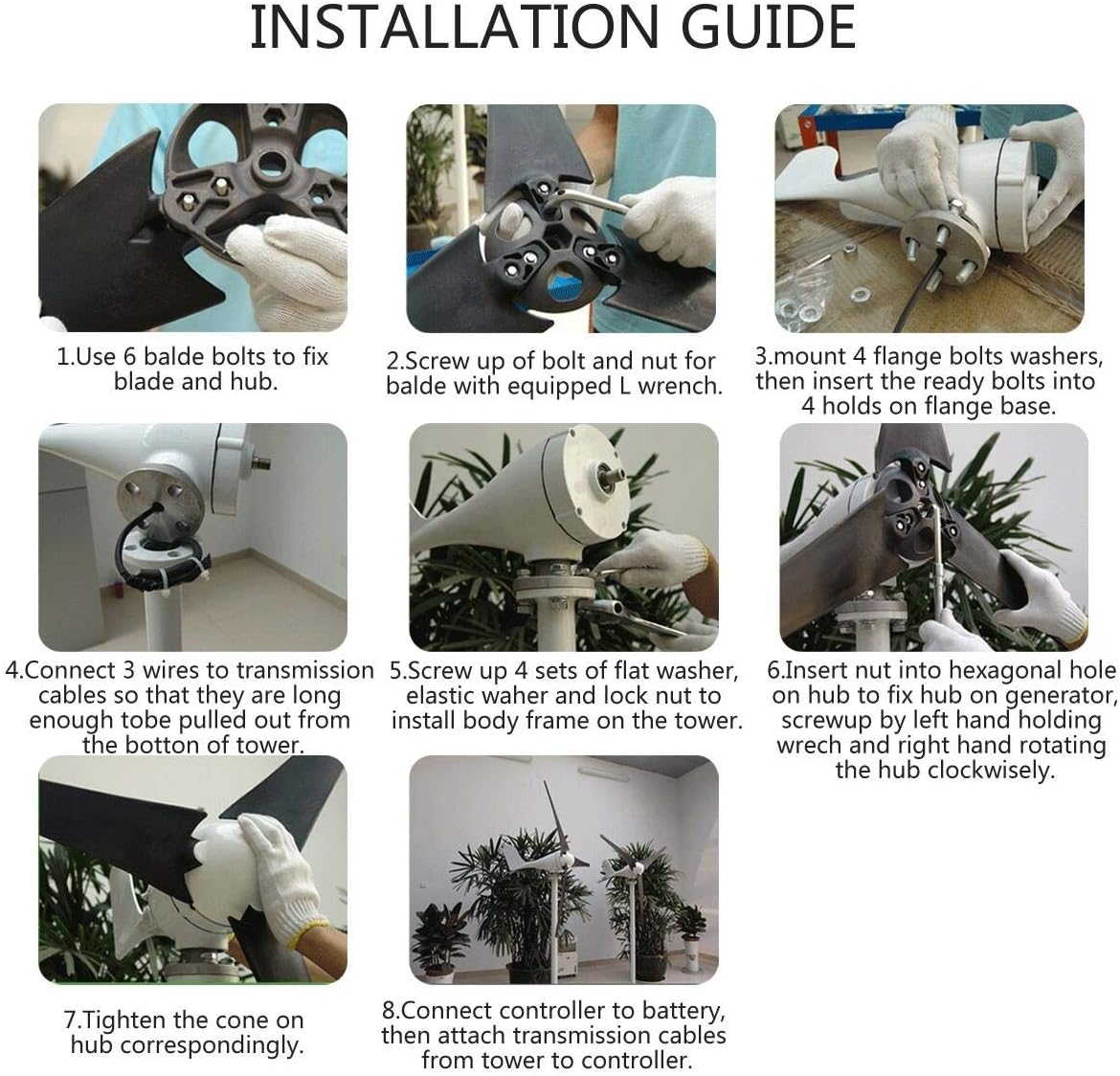 INSTALLATION GUIDE

1.Use 6 balde bolts to fix blade and hub.

2.Screw up of bolt and nut for balde with equipped L wrench.

3.mount 4 flange bolts washers, then insert the ready bolts into 4 holds on flange base.

4.Connect 3 wires to transmission cables so that they are long enough tobe pulled out from the botton of tower.

5.Screw up 4 sets of flat washer, elastic waher and lock nut to install body frame on the tower.

6.Insert nut into hexagonal hole on hub to fix hub on generator, screwup by left hand holding wrech and right hand rotating the hub clockwisely.

7.Tighten the cone on hub correspondingly.

8.Connect controller to battery, then attach transmission cables from tower to controller.