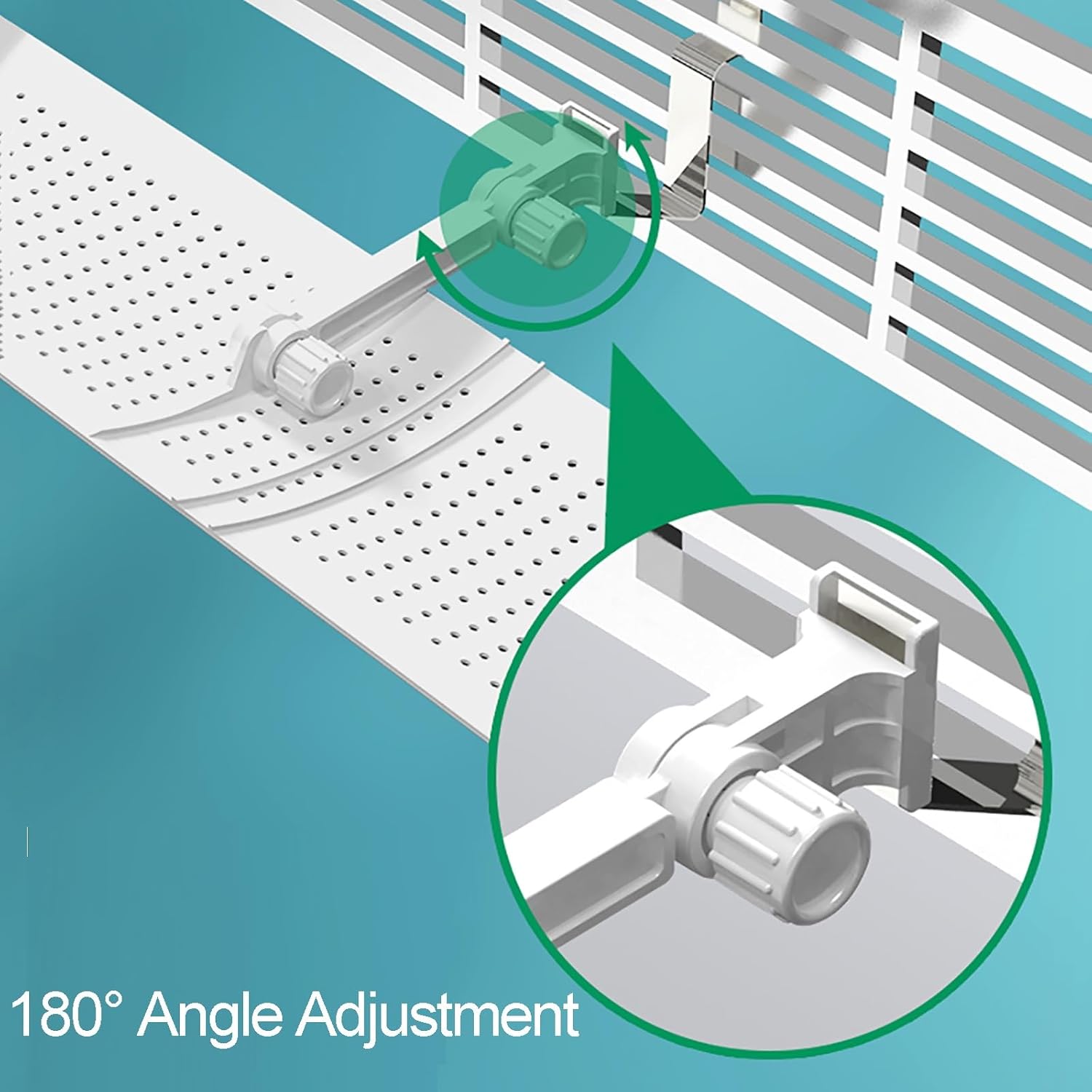 180° Angle Adjustment