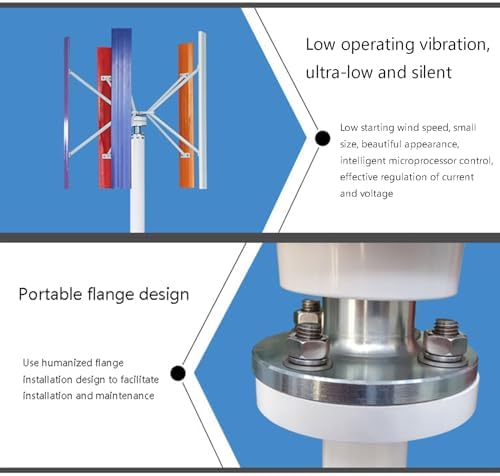 Low operating vibration, ultra-low and silent

Low starting wind speed, small size, beautiful appearance, intelligent microprocessor control, effective regulation of current and voltage

Portable flange design

Use humanized flange installation design to facilitate installation and maintenance