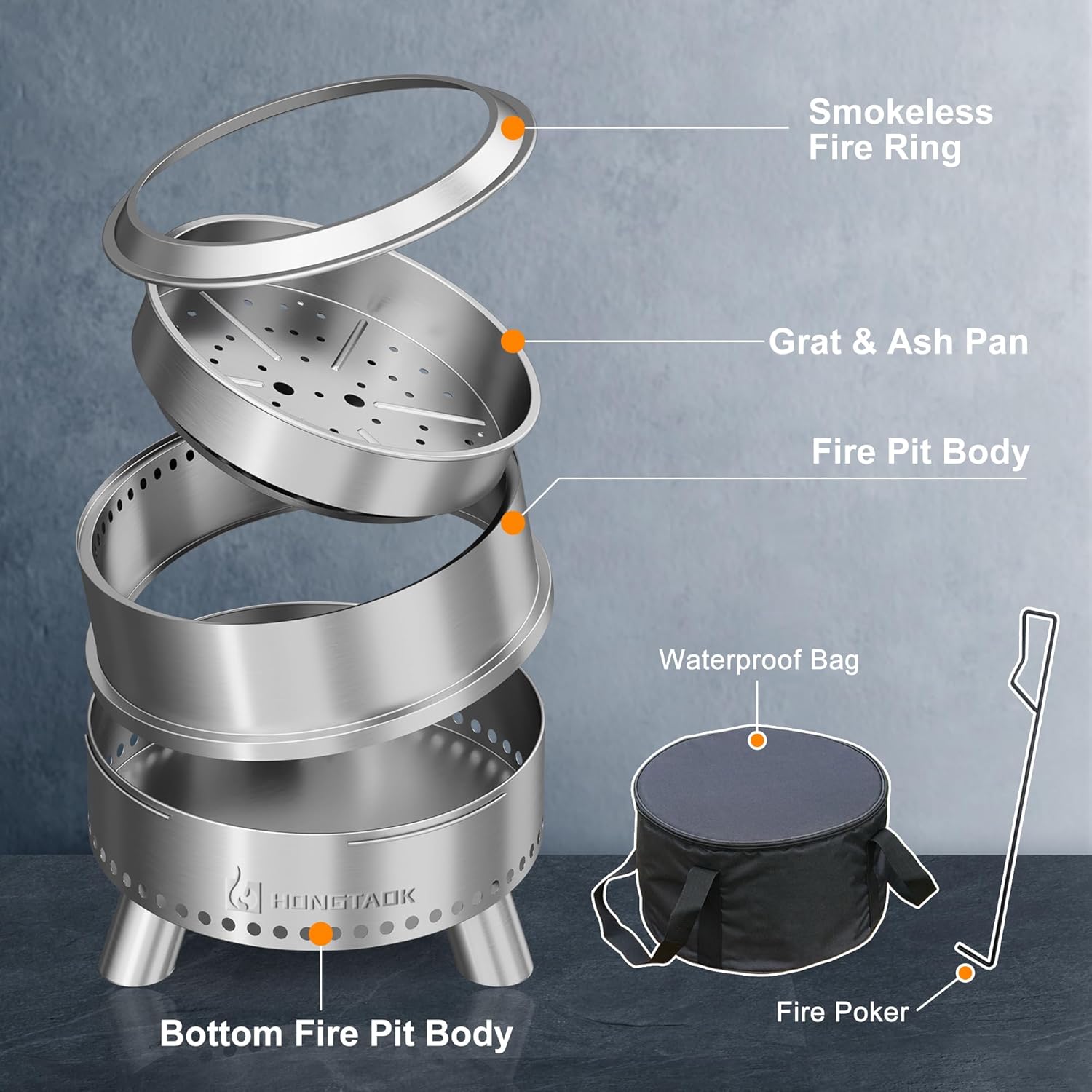 Smokeless Fire Ring

Grat & Ash Pan

Fire Pit Body

Waterproof Bag

HONGTAOK

Bottom Fire Pit Body

Fire Poker