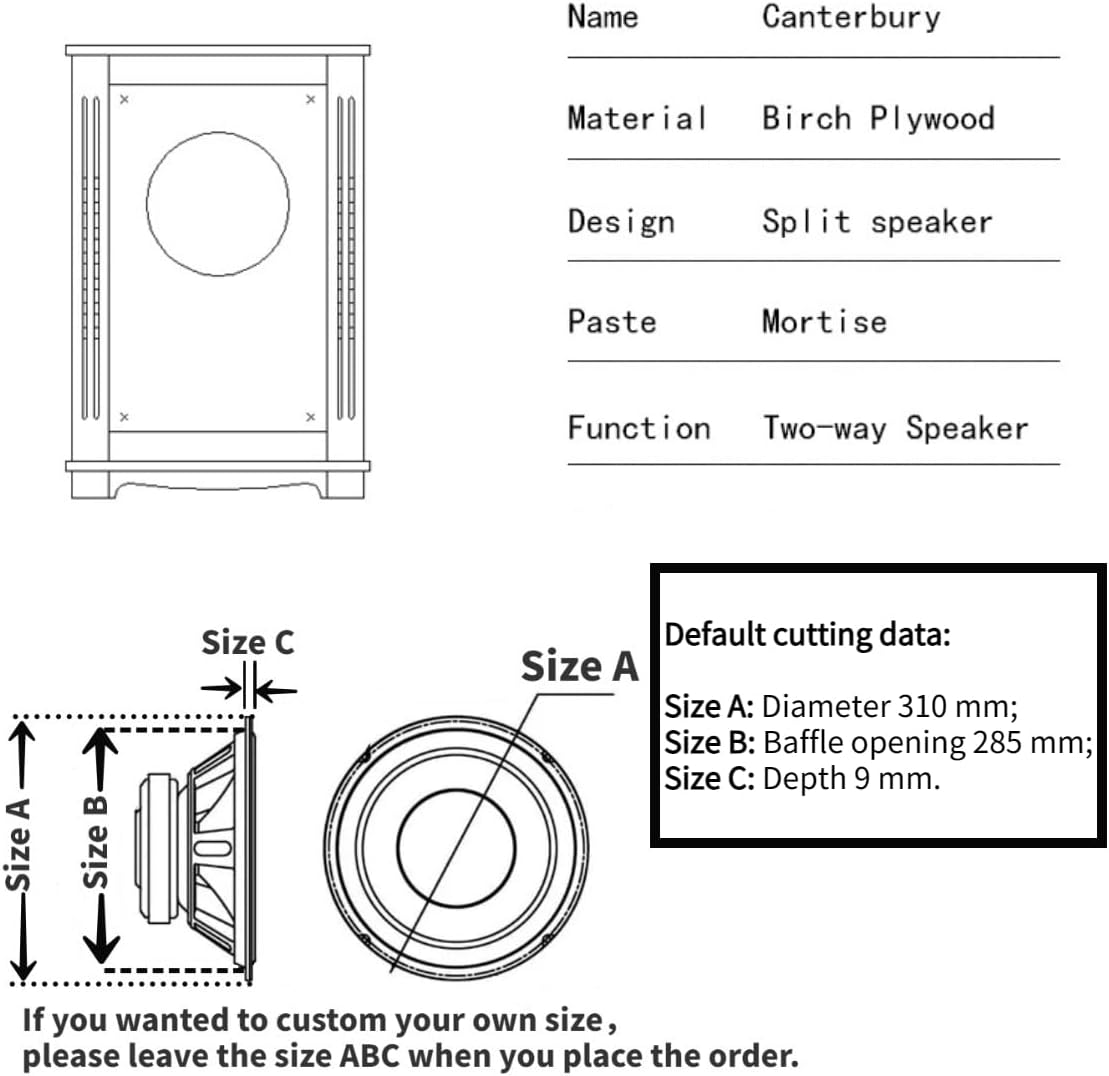 | Name | Canterbury |
|---|---|
| Material | Birch Plywood |
| Design | Split speaker |
| Paste | Mortise |
| Function | Two-way Speaker |

Size C

Size A

Size A

Size B

Default cutting data:

Size A: Diameter 310 mm;
Size B: Baffle opening 285 mm;
Size C: Depth 9 mm.

If you wanted to custom your own size，
please leave the size ABC when you place the order.