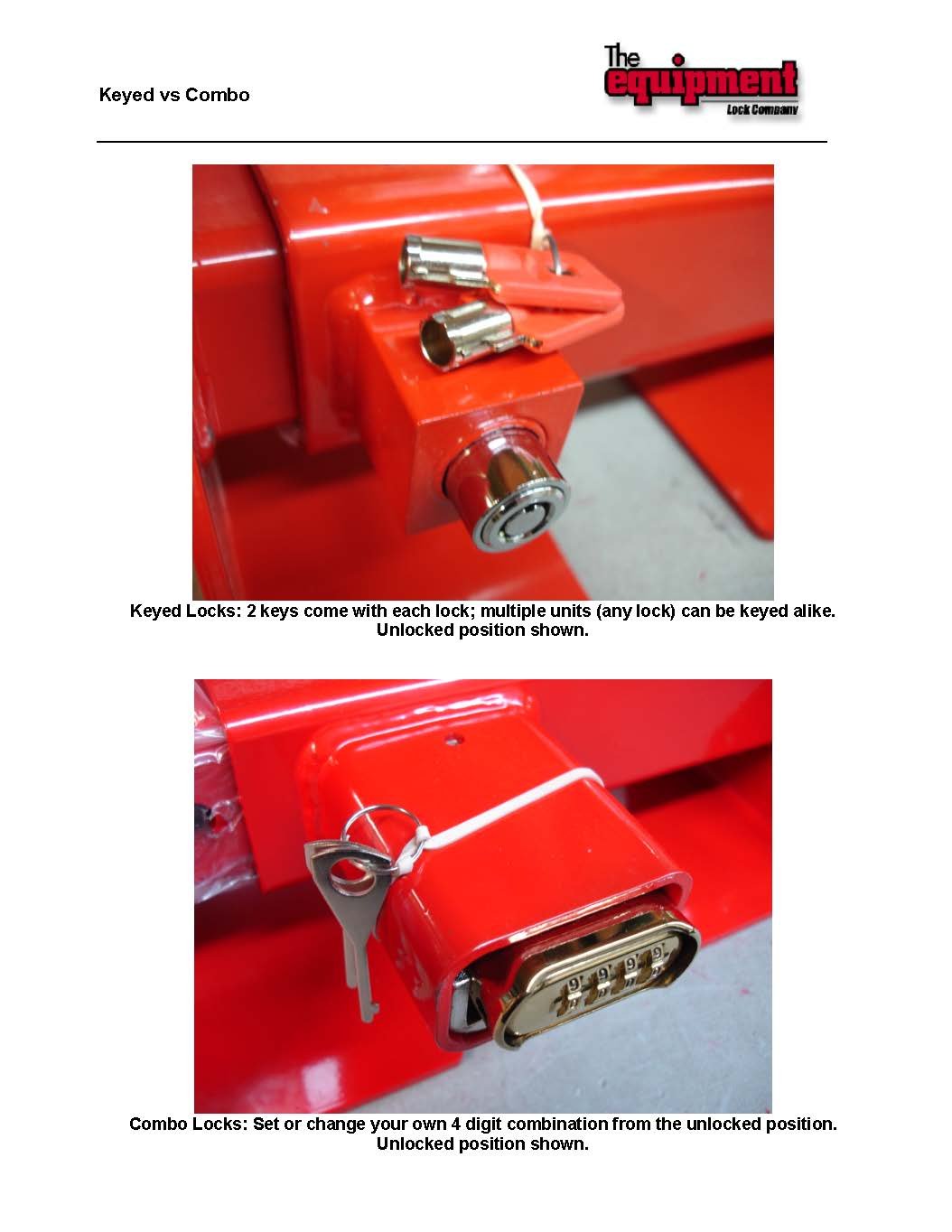 Keyed vs Combo

The equipment Lock Company

Keyed Locks: 2 keys come with each lock; multiple units (any lock) can be keyed alike. Unlocked position shown.

9 9 9 9

Combo Locks: Set or change your own 4 digit combination from the unlocked position. Unlocked position shown.