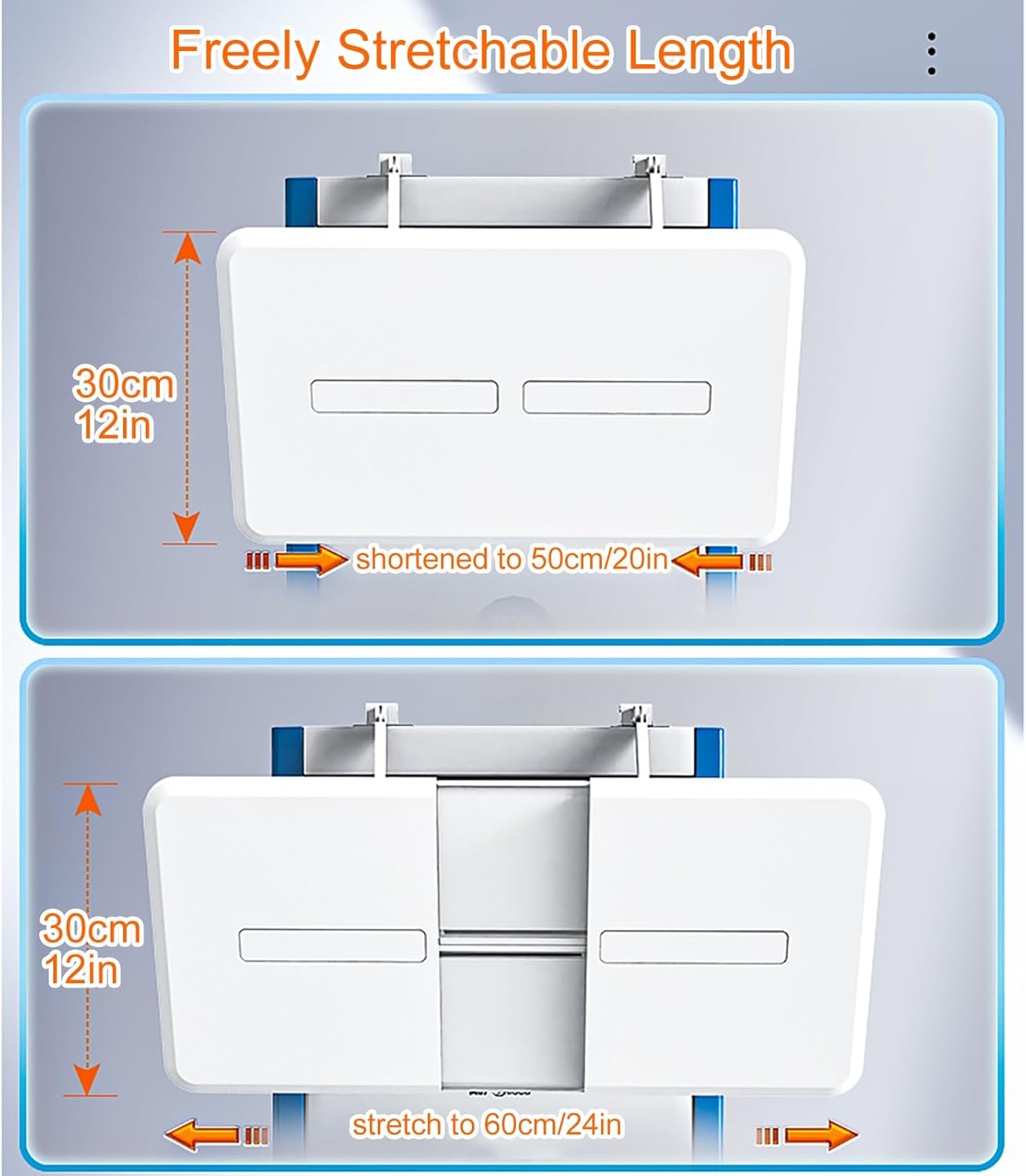 Freely Stretchable Length

30cm
12in

shortened to 50cm/20in

30cm
12in

stretch to 60cm/24in