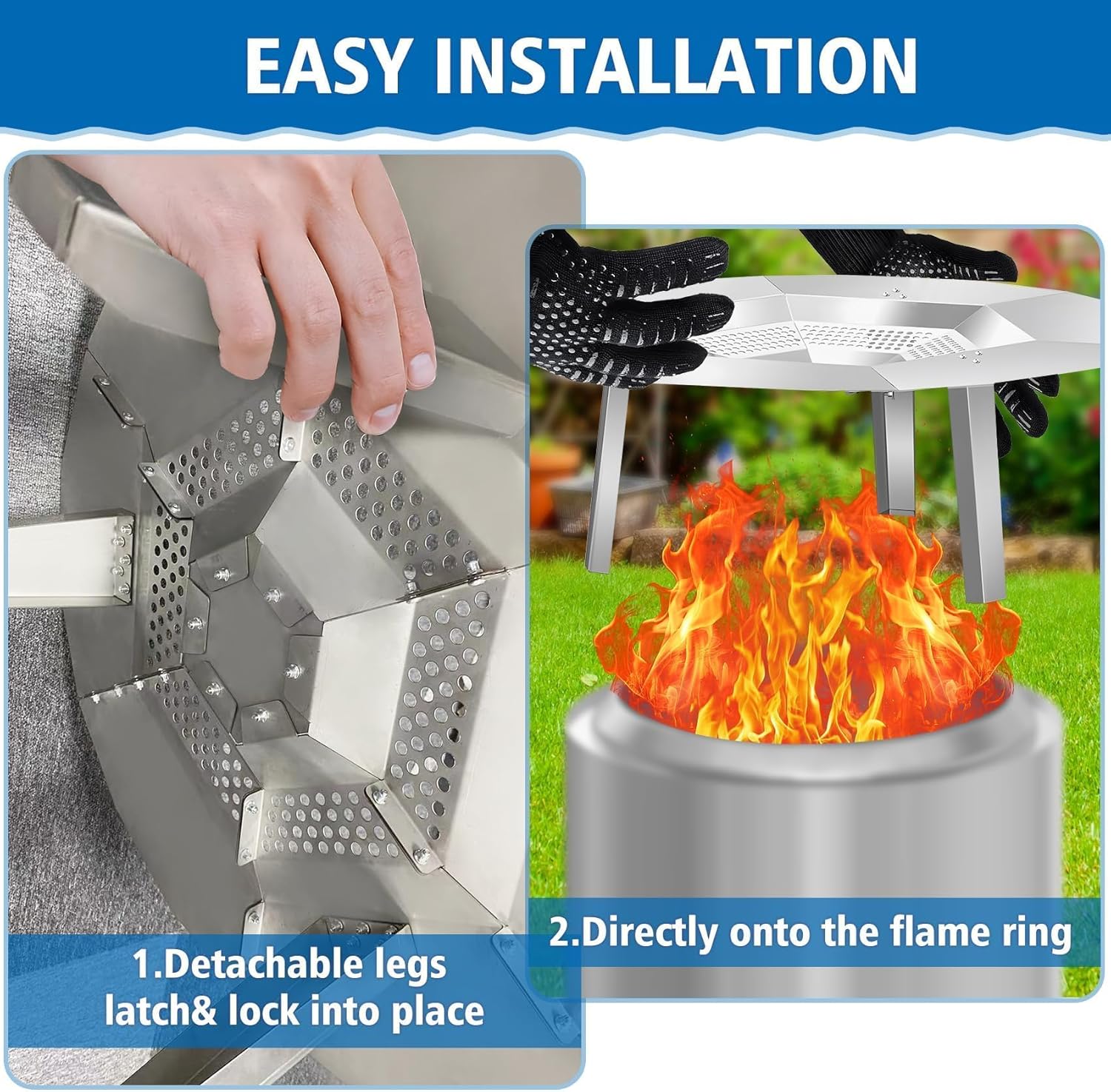 EASY INSTALLATION

1.Detachable legs latch& lock into place

2.Directly onto the flame ring