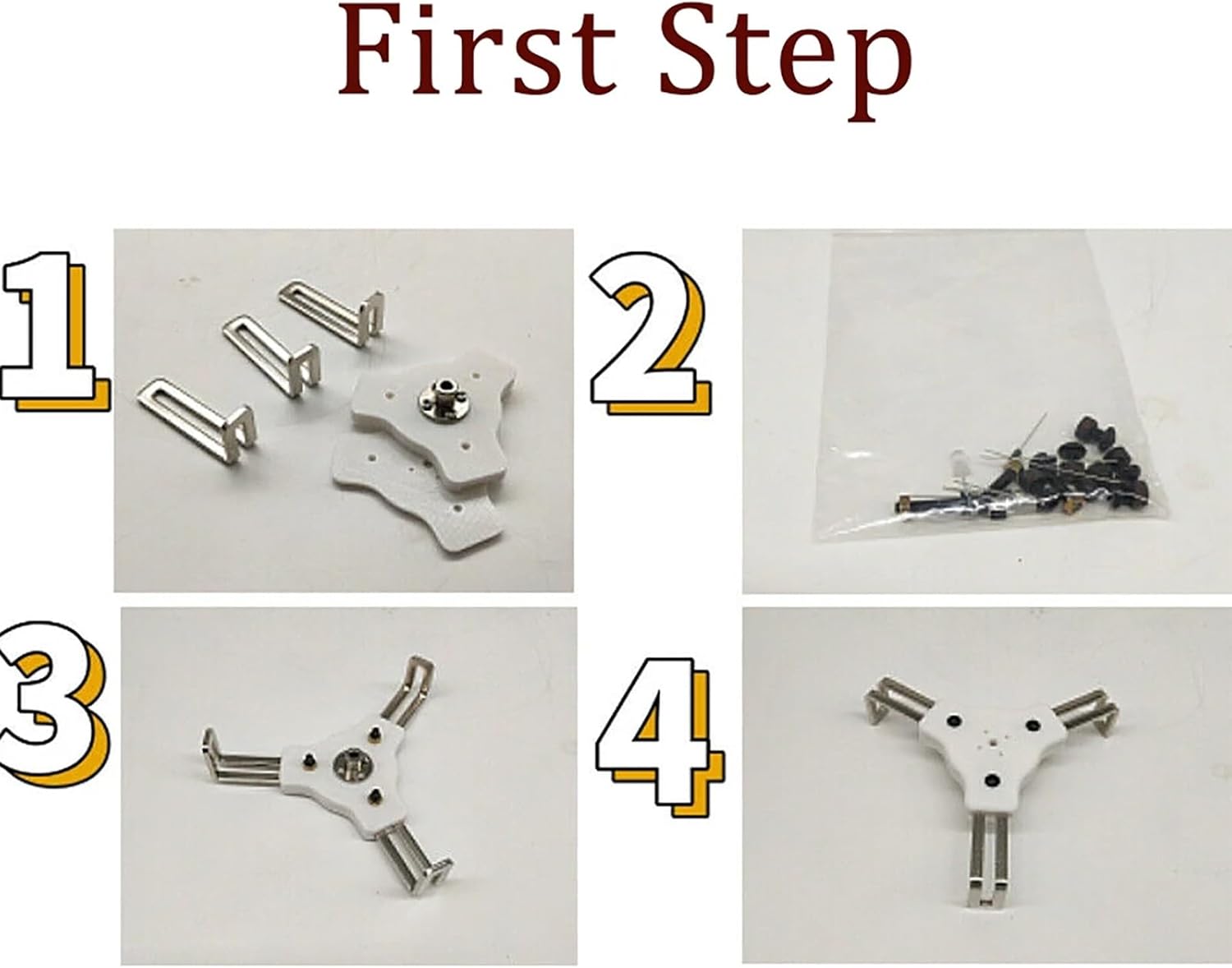 First Step

1

2

3

4