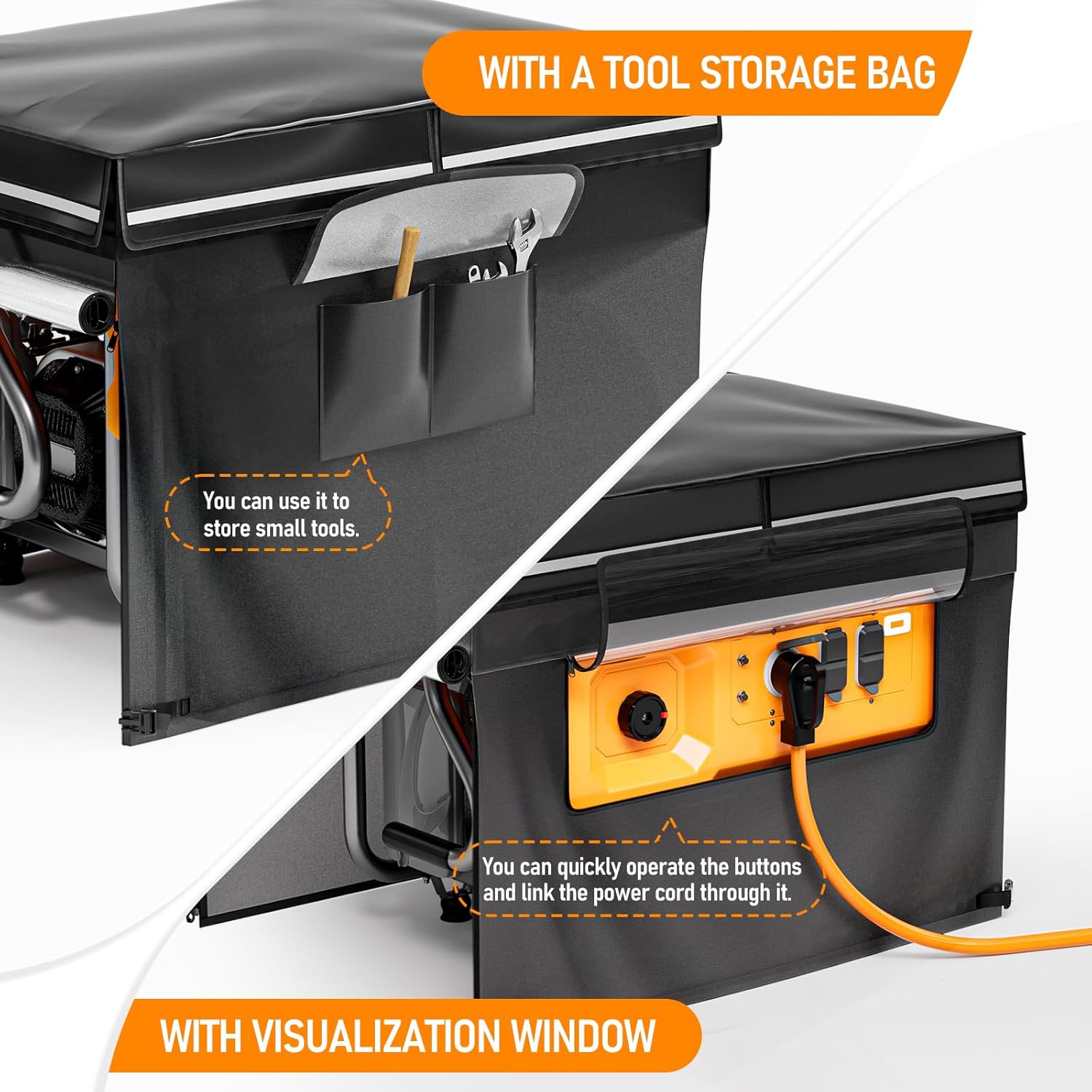 WITH A TOOL STORAGE BAG

You can use it to store small tools.

You can quickly operate the buttons and link the power cord through it.

WITH VISUALIZATION WINDOW