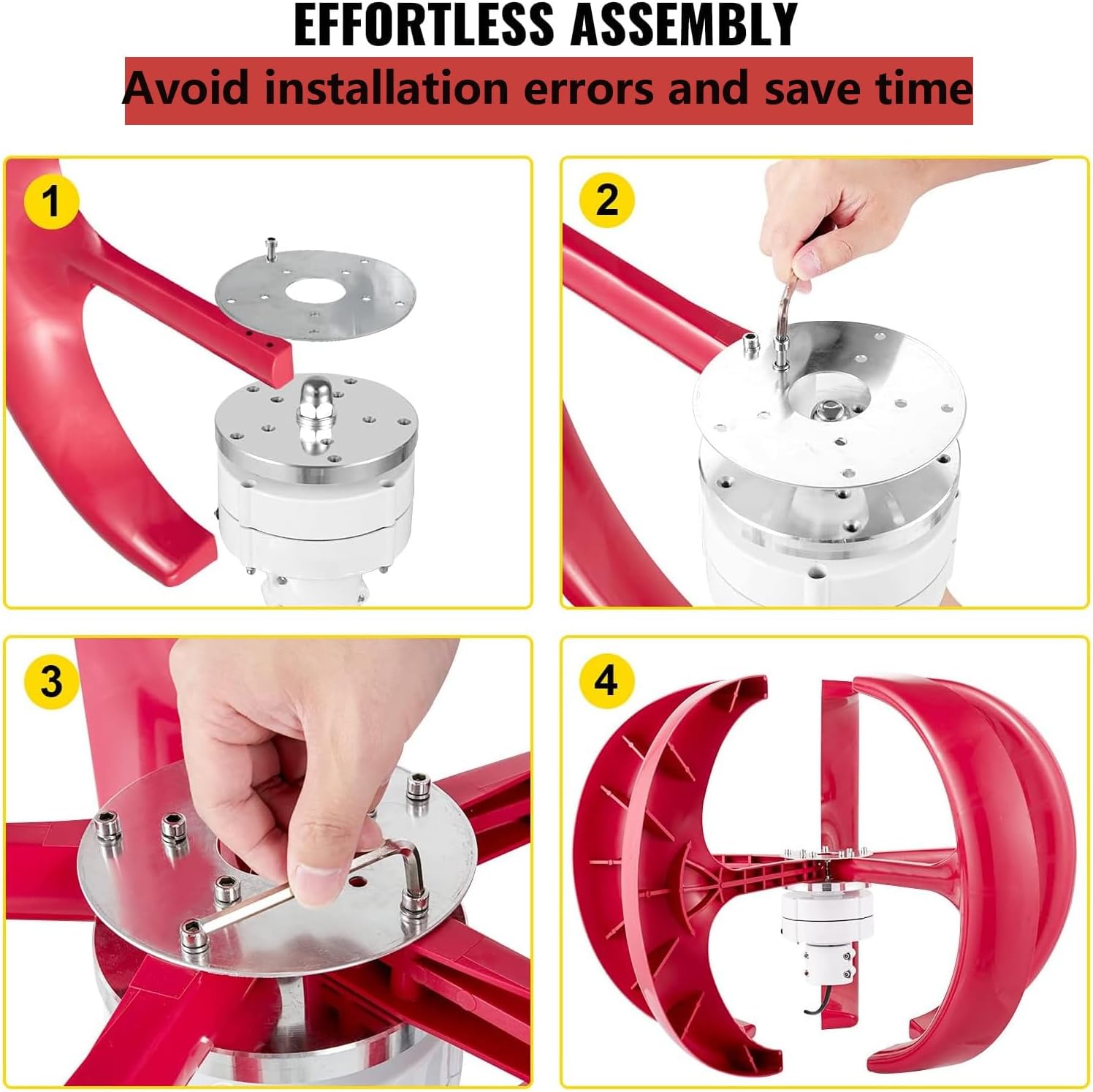 EFFORTLESS ASSEMBLY

Avoid installation errors and save time

1

2

3

4