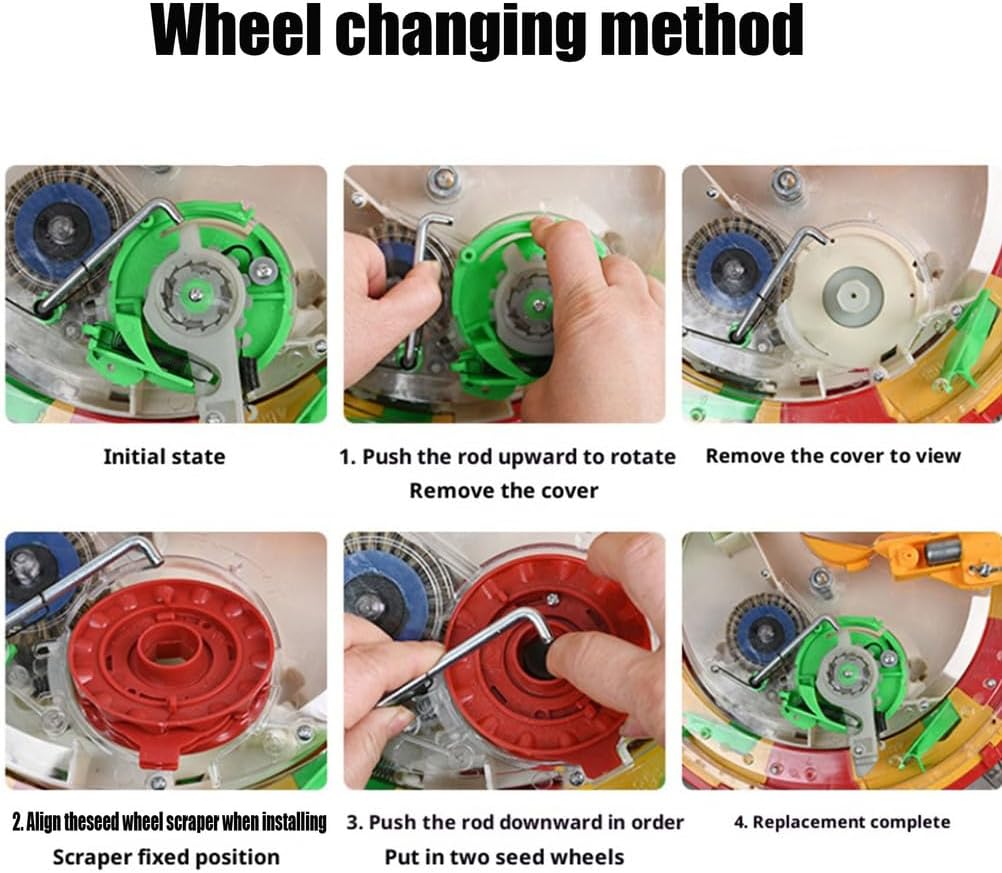 Wheel changing method

Initial state

1. Push the rod upward to rotate
Remove the cover

Remove the cover to view

2. Align theseed wheel scraper when installing
Scraper fixed position

3. Push the rod downward in order
Put in two seed wheels

4. Replacement complete