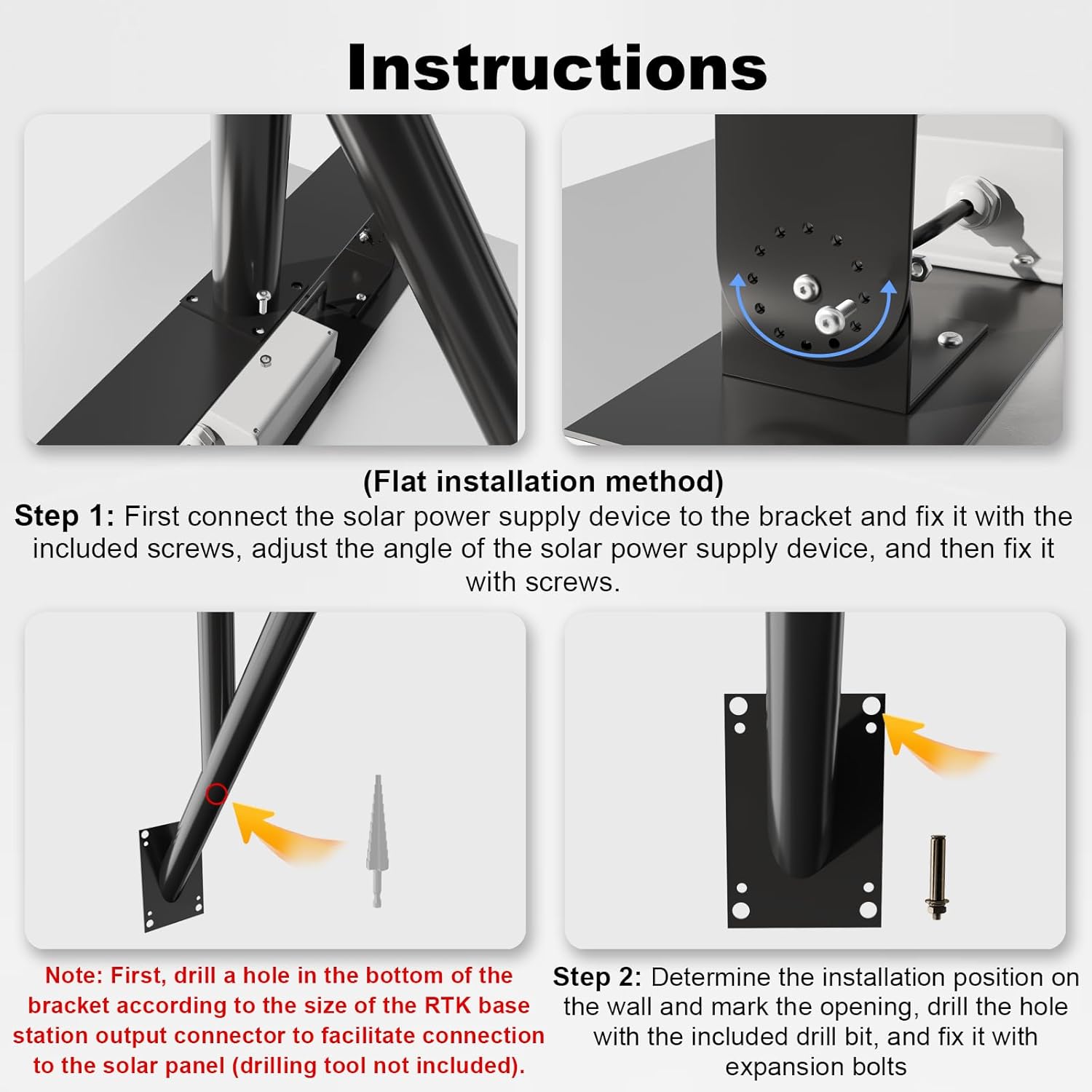 Instructions

(Flat installation method)

Step 1: First connect the solar power supply device to the bracket and fix it with the included screws, adjust the angle of the solar power supply device, and then fix it with screws.

Note: First, drill a hole in the bottom of the bracket according to the size of the RTK base station output connector to facilitate connection to the solar panel (drilling tool not included).

Step 2: Determine the installation position on the wall and mark the opening, drill the hole with the included drill bit, and fix it with expansion bolts