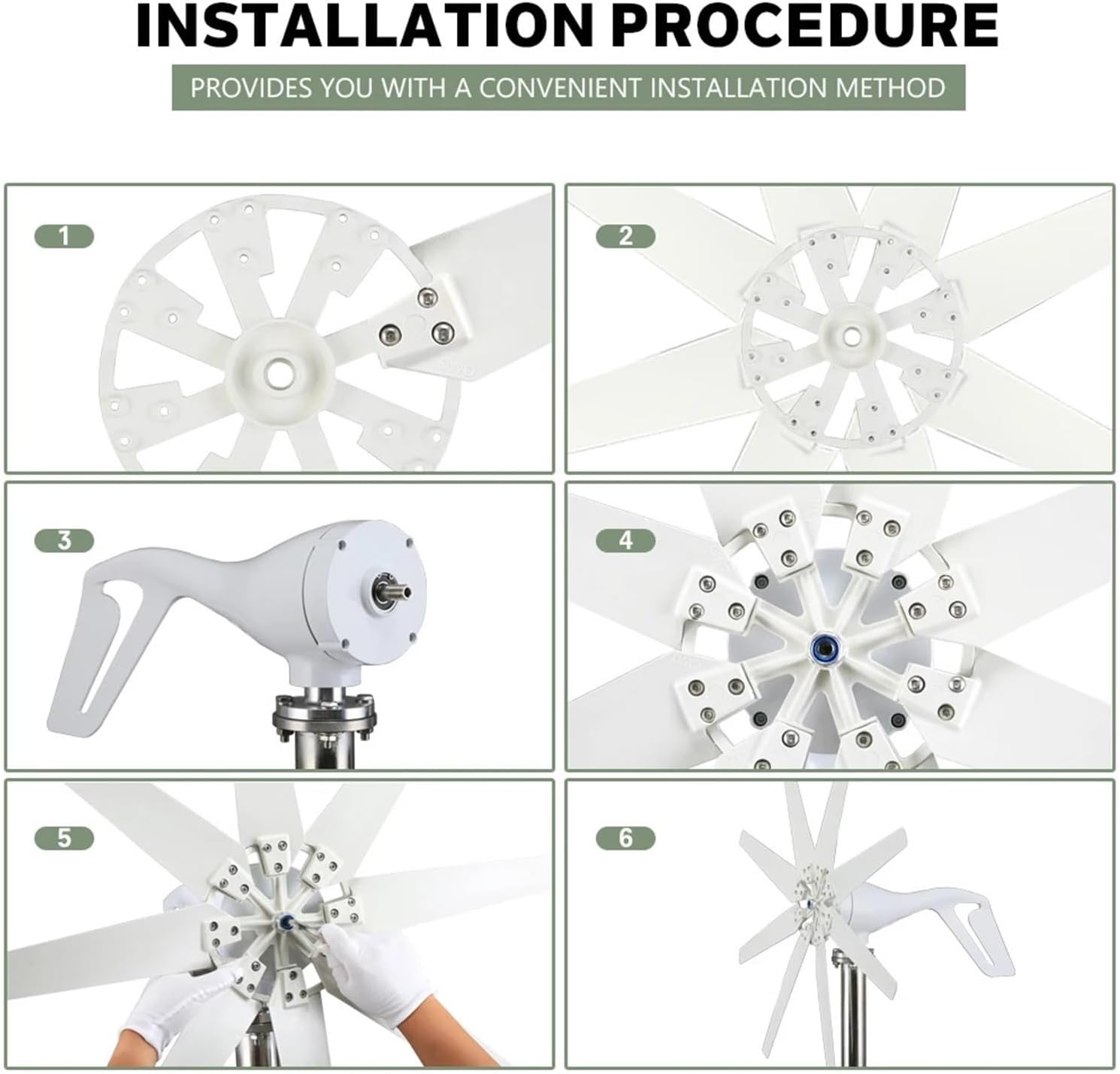 INSTALLATION PROCEDURE

PROVIDES YOU WITH A CONVENIENT INSTALLATION METHOD

1

2

3

4

5

6