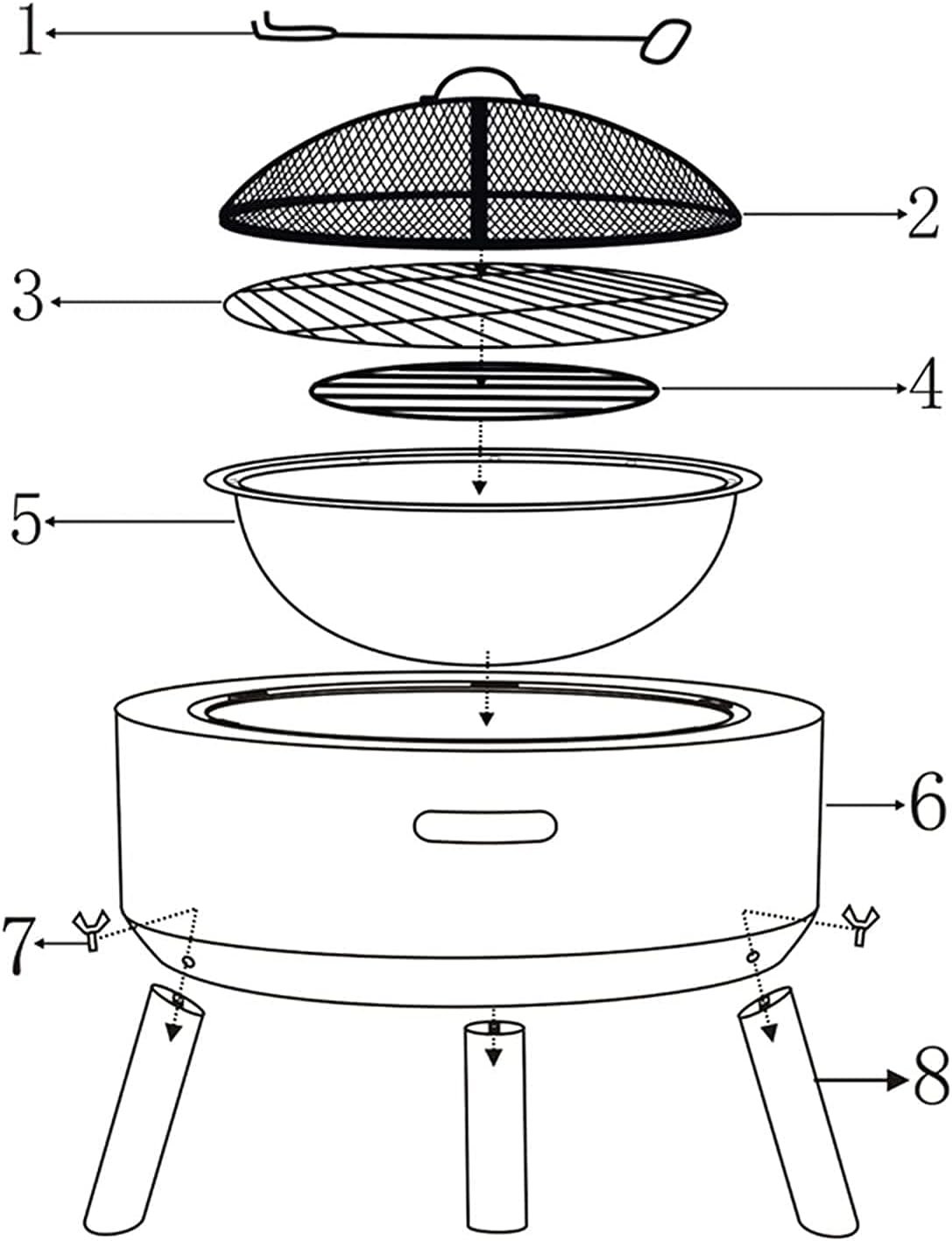 1
2
3
4
5
6
7
8