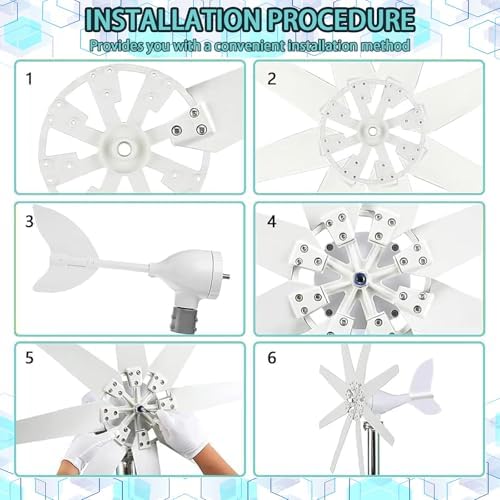 INSTALLATION PROCEDURE
Provides you with a convenient installation method

1

2

3

4

5

6