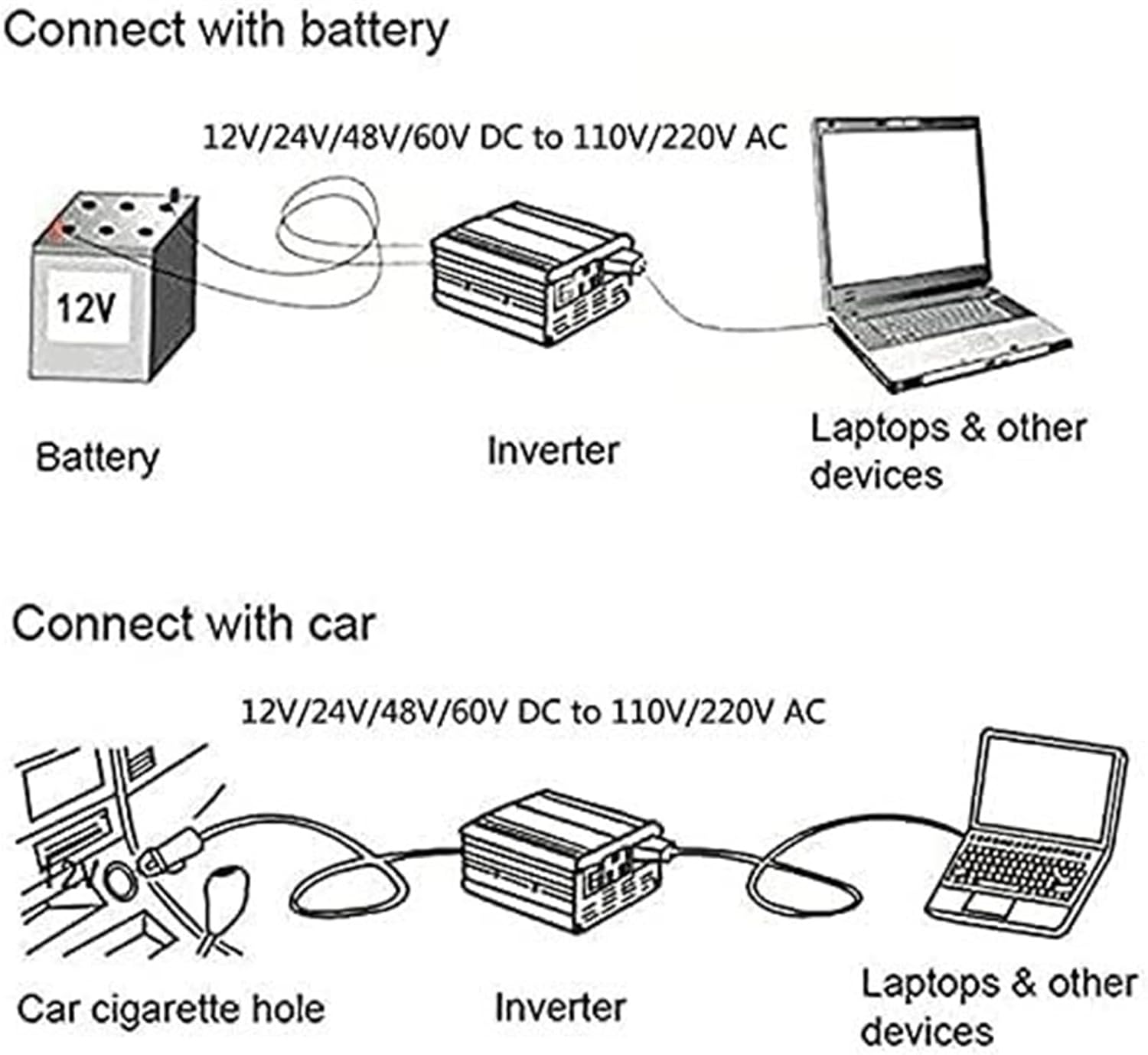 Connect with battery

12V/24V/48V/60V DC to 110V/220V AC

12V

Battery

Inverter

Laptops & other devices

Connect with car

12V/24V/48V/60V DC to 110V/220V AC

12V

Car cigarette hole

Inverter

Laptops & other devices