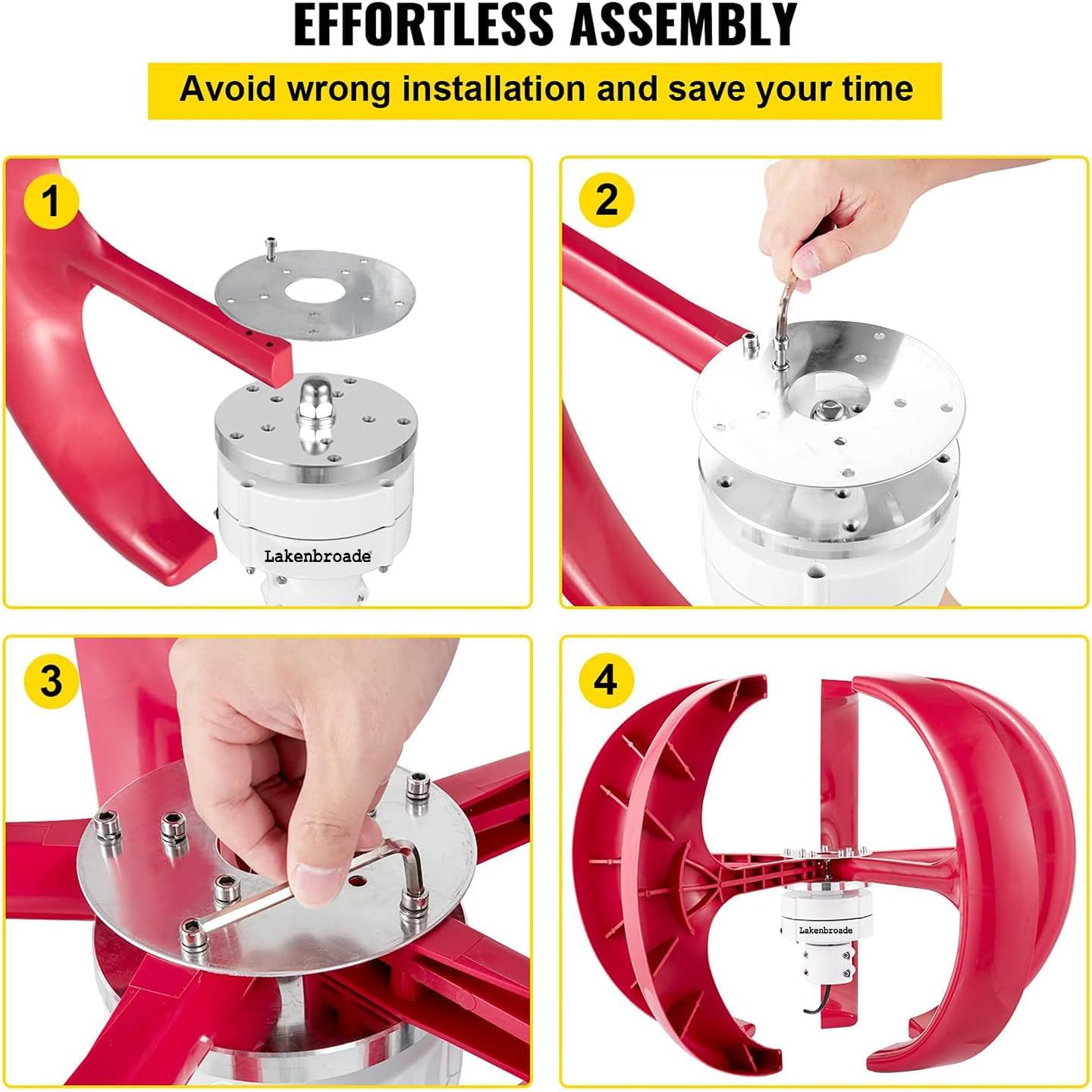 EFFORTLESS ASSEMBLY

Avoid wrong installation and save your time

1

Lakenbroade

2

3

4

Lakenbroade