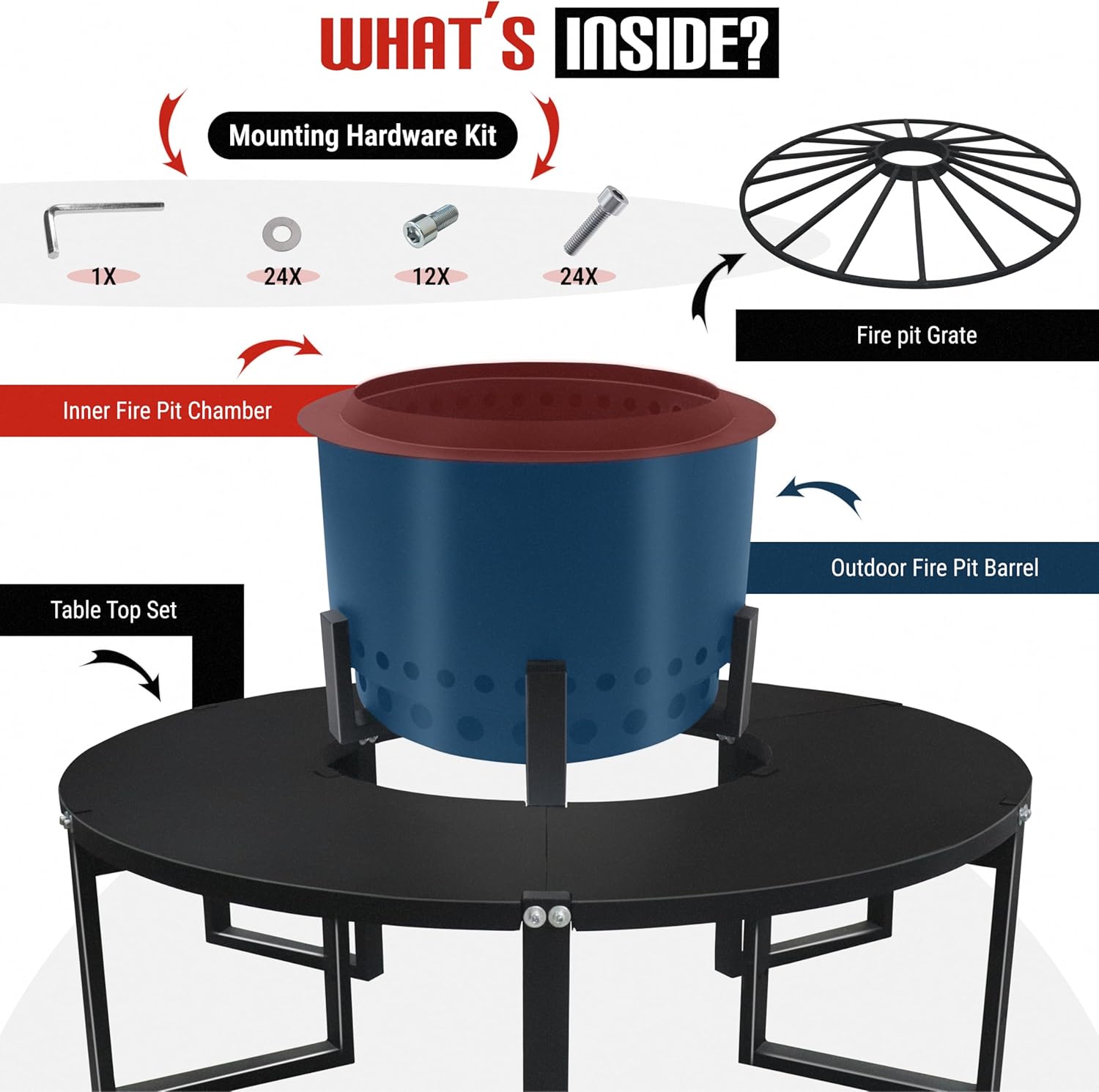 WHAT'S INSIDE?

Mounting Hardware Kit

1X

24X

12X

24X

Fire pit Grate

Inner Fire Pit Chamber

Outdoor Fire Pit Barrel

Table Top Set