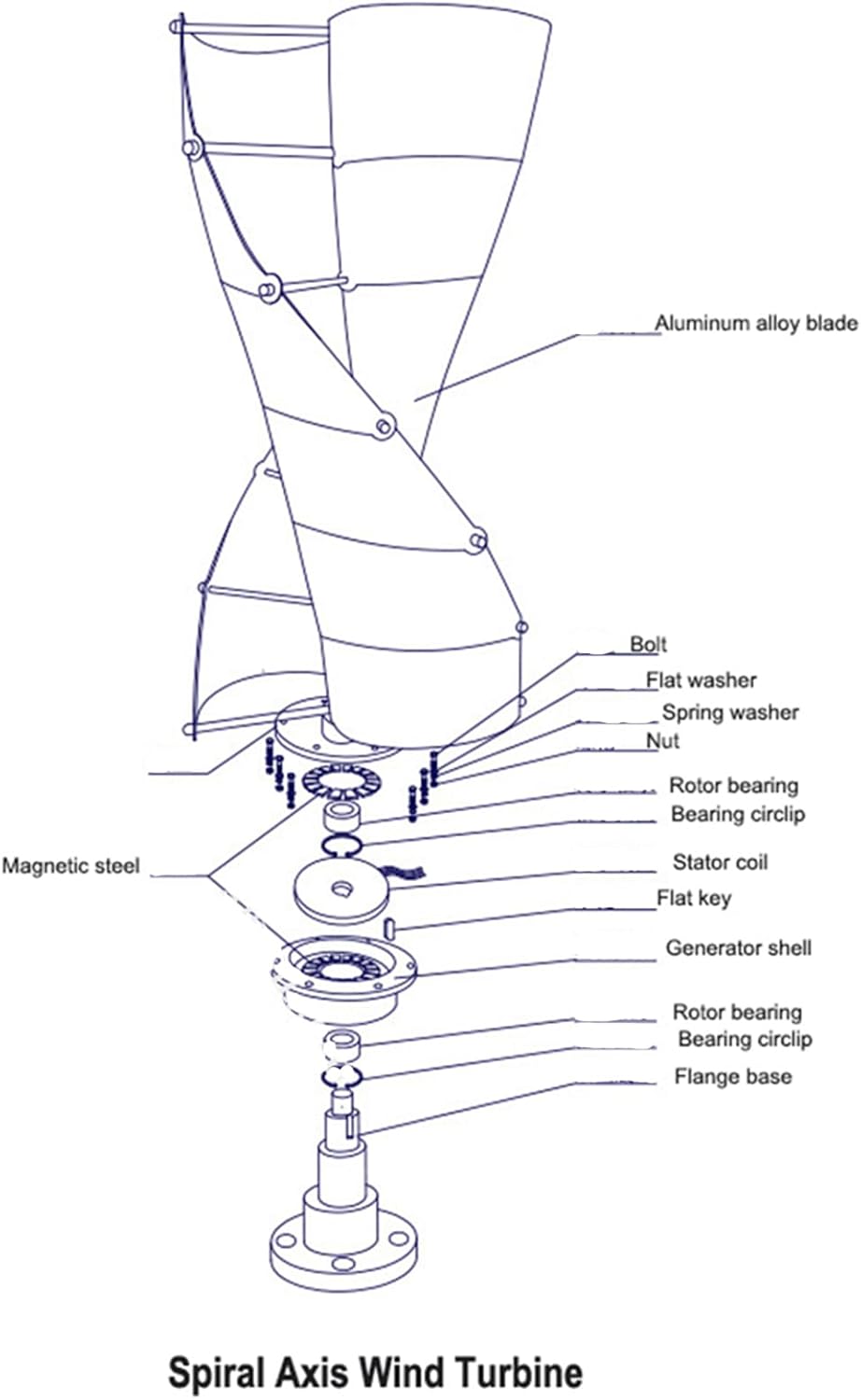 Aluminum alloy blade

Bolt
Flat washer
Spring washer
Nut
Rotor bearing
Bearing circlip
Magnetic steel
Stator coil
Flat key
Generator shell
Rotor bearing
Bearing circlip
Flange base

Spiral Axis Wind Turbine