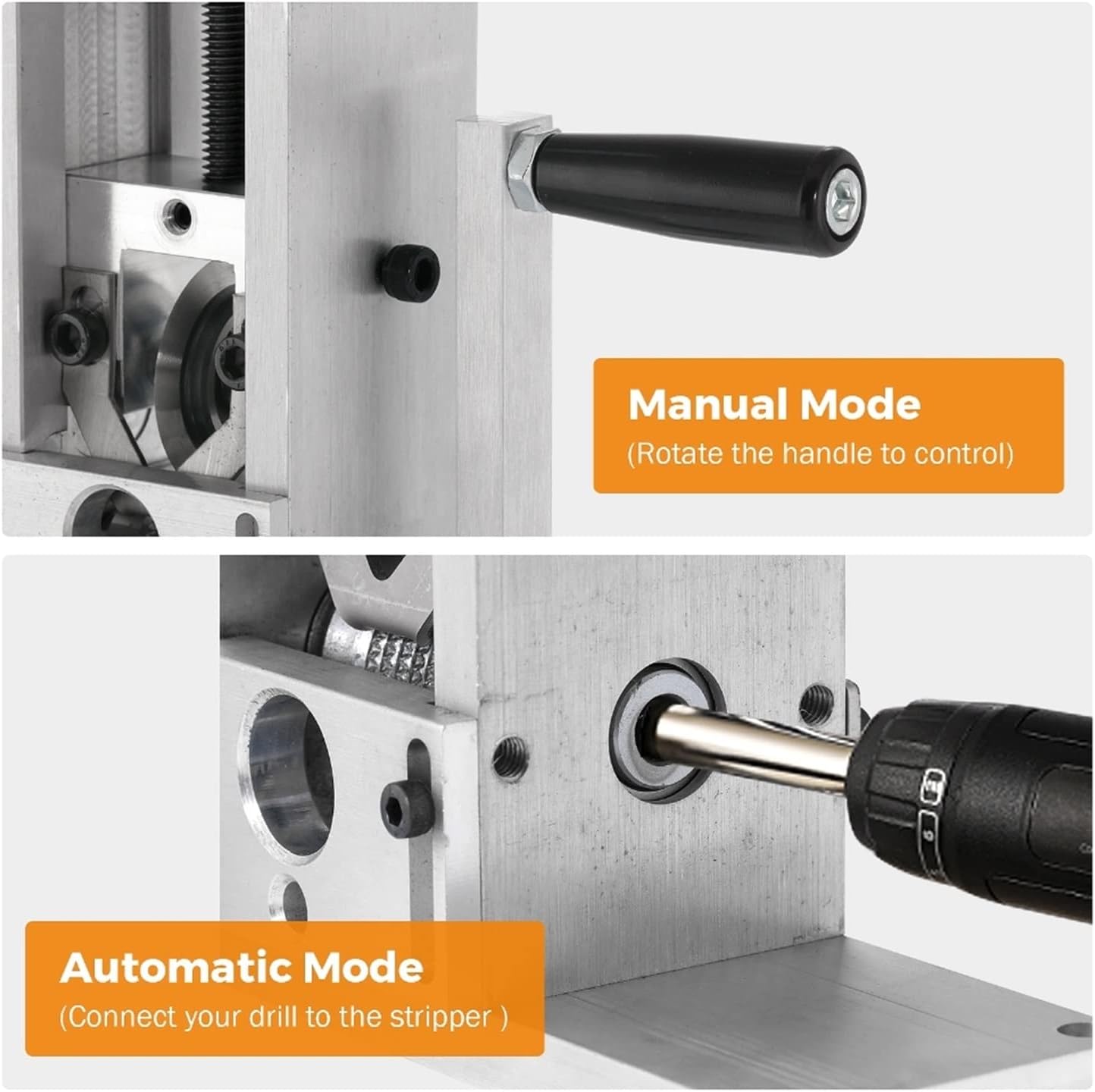 Manual Mode
(Rotate the handle to control)

Automatic Mode
(Connect your drill to the stripper )