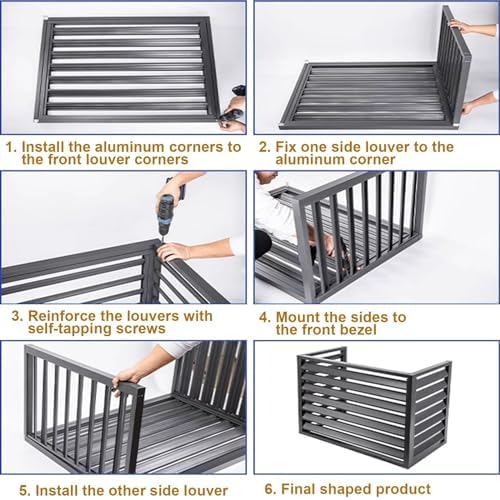 1. Install the aluminum corners to the front louver corners

2. Fix one side louver to the aluminum corner

3. Reinforce the louvers with self-tapping screws

4. Mount the sides to the front bezel

5. Install the other side louver

6. Final shaped product