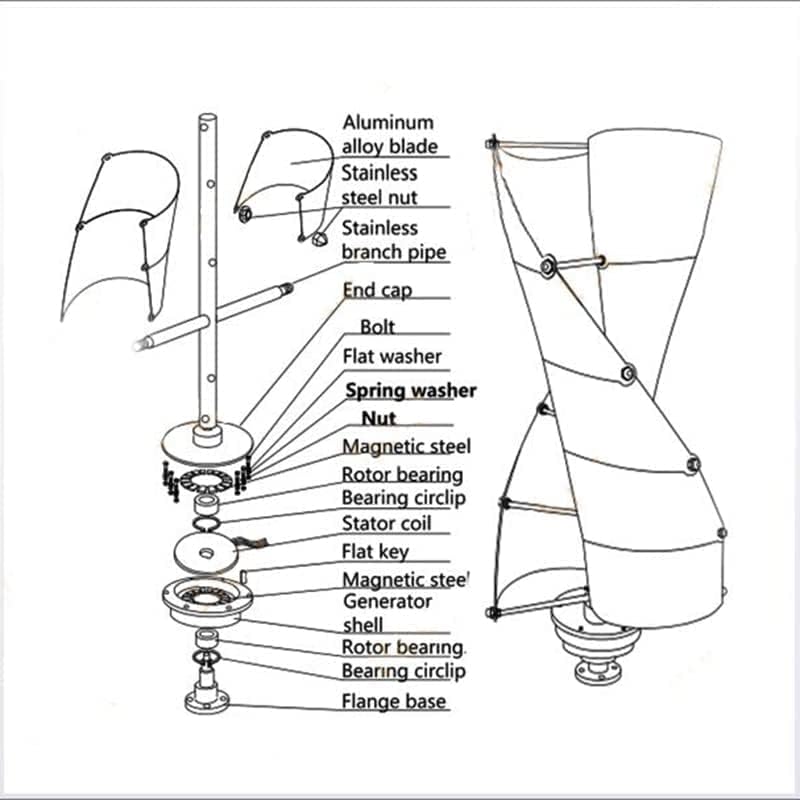 Aluminum alloy blade
Stainless steel nut
Stainless branch pipe
End cap
Bolt
Flat washer
Spring washer
Nut
Magnetic steel
Rotor bearing
Bearing circlip
Stator coil
Flat key
Magnetic steel
Generator shell
Rotor bearing
Bearing circlip
Flange base