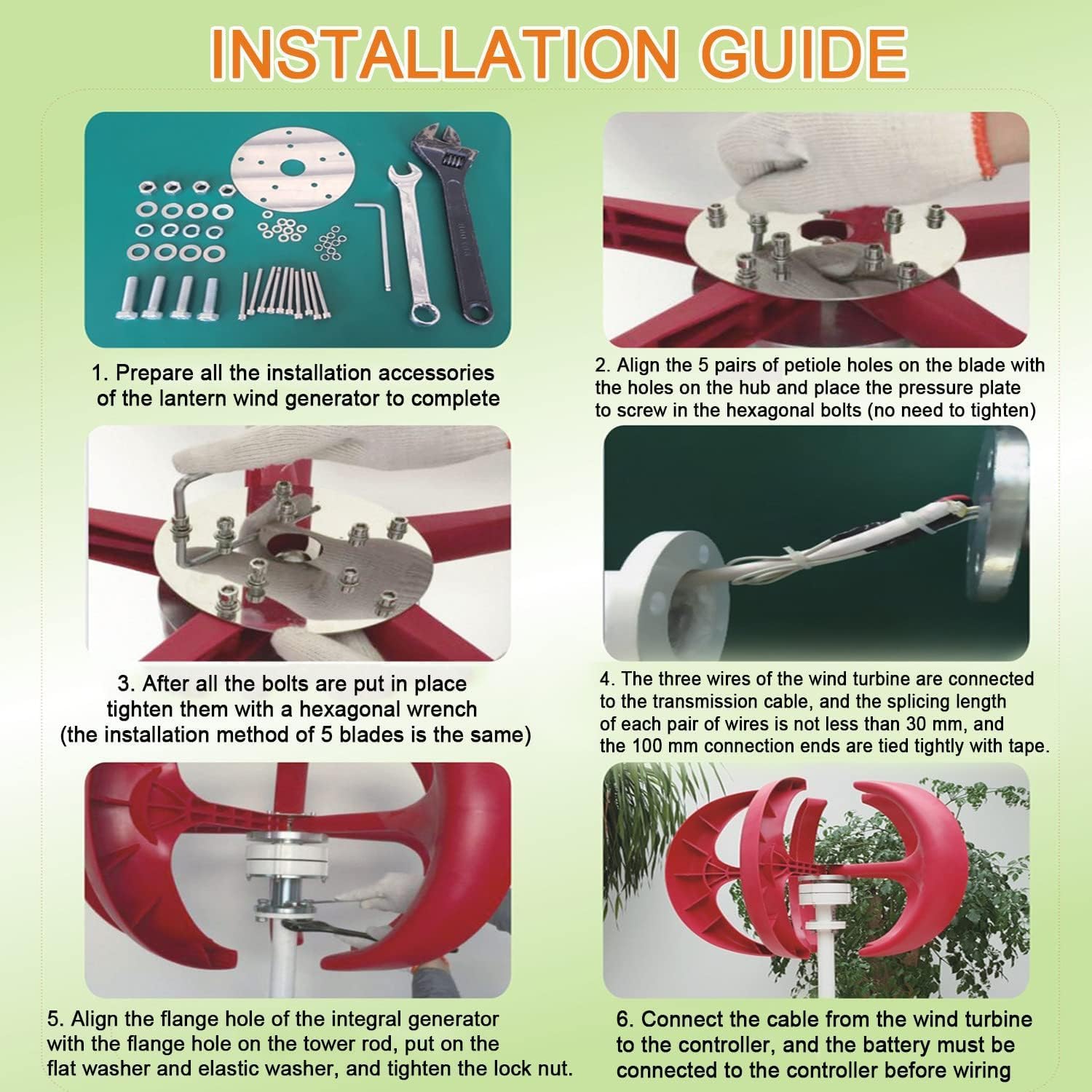 INSTALLATION GUIDE

1. Prepare all the installation accessories of the lantern wind generator to complete

2. Align the 5 pairs of petiole holes on the blade with the holes on the hub and place the pressure plate to screw in the hexagonal bolts (no need to tighten)

3. After all the bolts are put in place tighten them with a hexagonal wrench (the installation method of 5 blades is the same)

4. The three wires of the wind turbine are connected to the transmission cable, and the splicing length of each pair of wires is not less than 30 mm, and the 100 mm connection ends are tied tightly with tape.

5. Align the flange hole of the integral generator with the flange hole on the tower rod, put on the flat washer and elastic washer, and tighten the lock nut.

6. Connect the cable from the wind turbine to the controller, and the battery must be connected to the controller before wiring