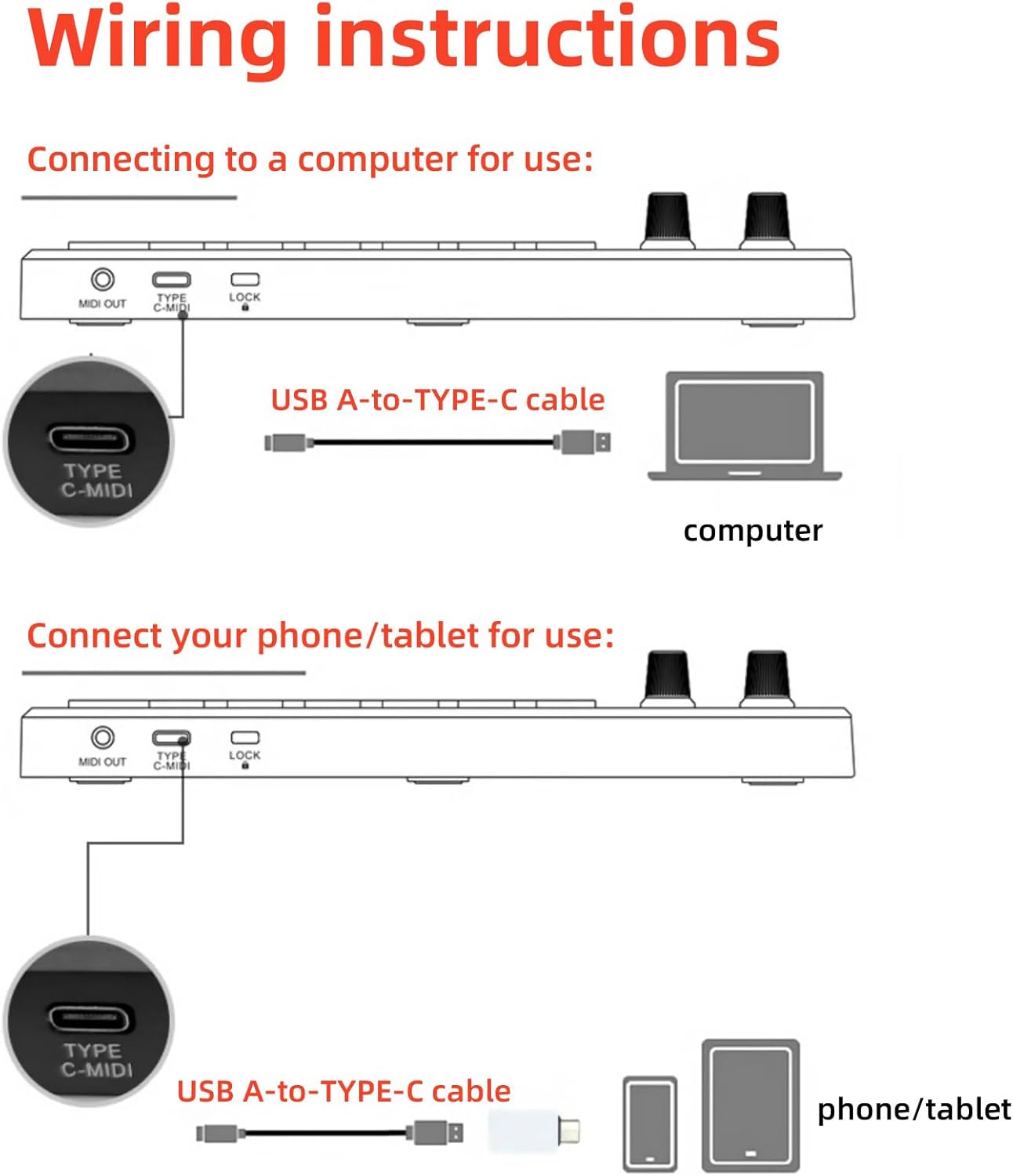 Wiring instructions

Connecting to a computer for use:

MIDI OUT
TYPE C-MIDI
LOCK

TYPE C-MIDI

USB A-to-TYPE-C cable

computer

Connect your phone/tablet for use:

MIDI OUT
TYPE C-MIDI
LOCK

TYPE C-MIDI

USB A-to-TYPE-C cable

phone/tablet