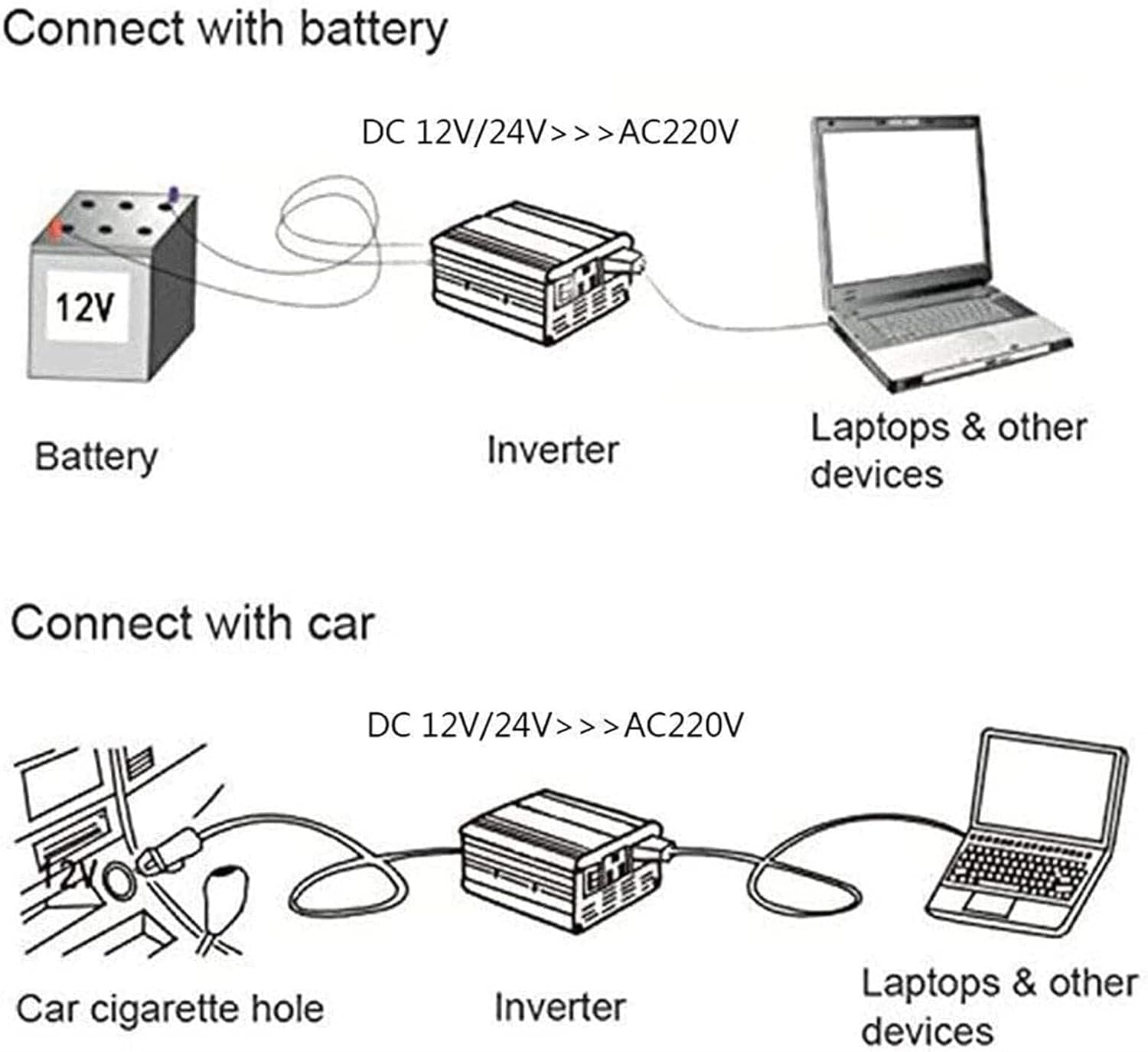 Connect with battery

DC 12V/24V>>>AC220V

12V

Battery

Inverter

Laptops & other devices

Connect with car

DC 12V/24V>>>AC220V

12V

Car cigarette hole

Inverter

Laptops & other devices