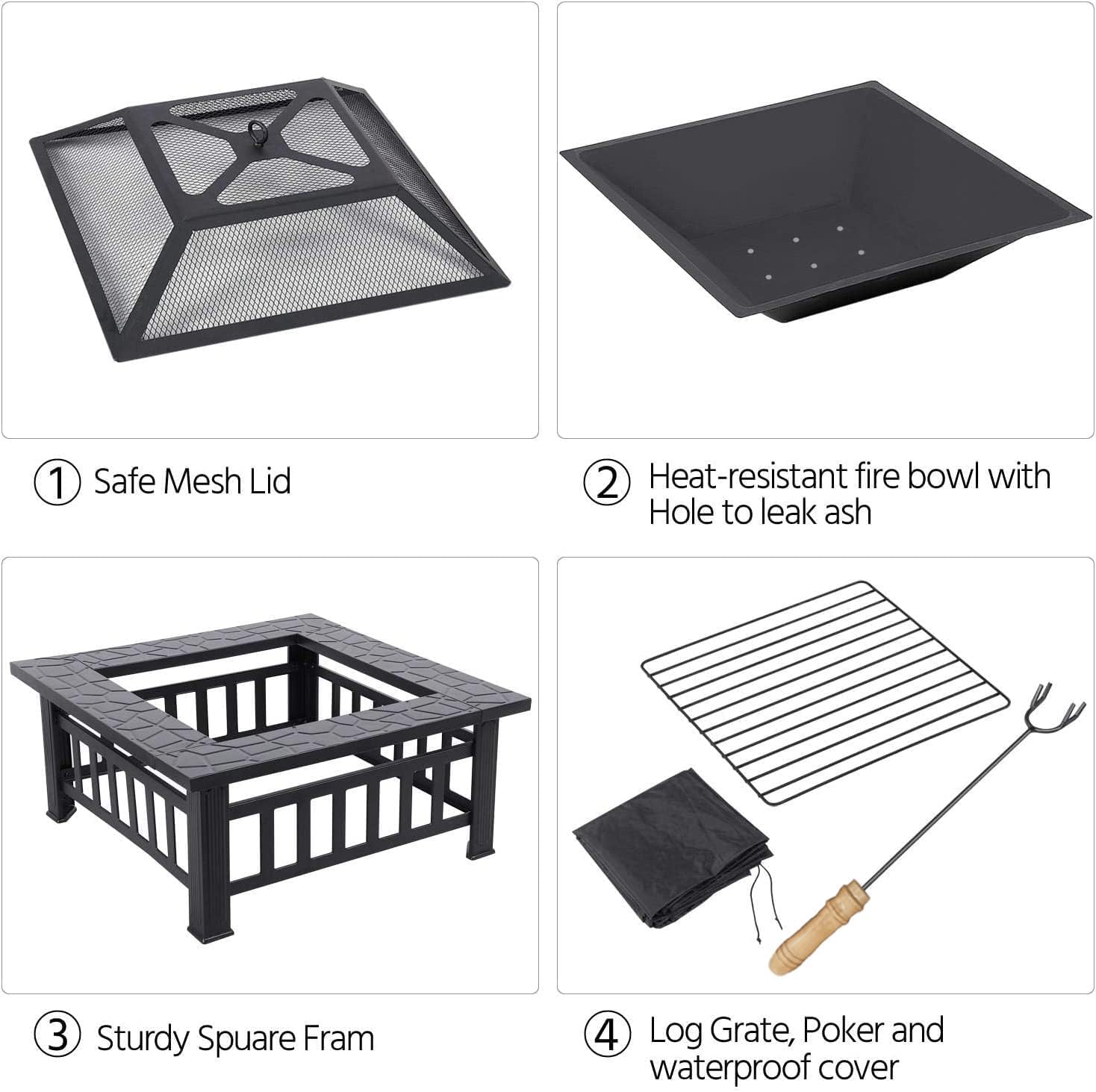 ① Safe Mesh Lid

② Heat-resistant fire bowl with Hole to leak ash

③ Sturdy Spuare Fram

④ Log Grate, Poker and waterproof cover