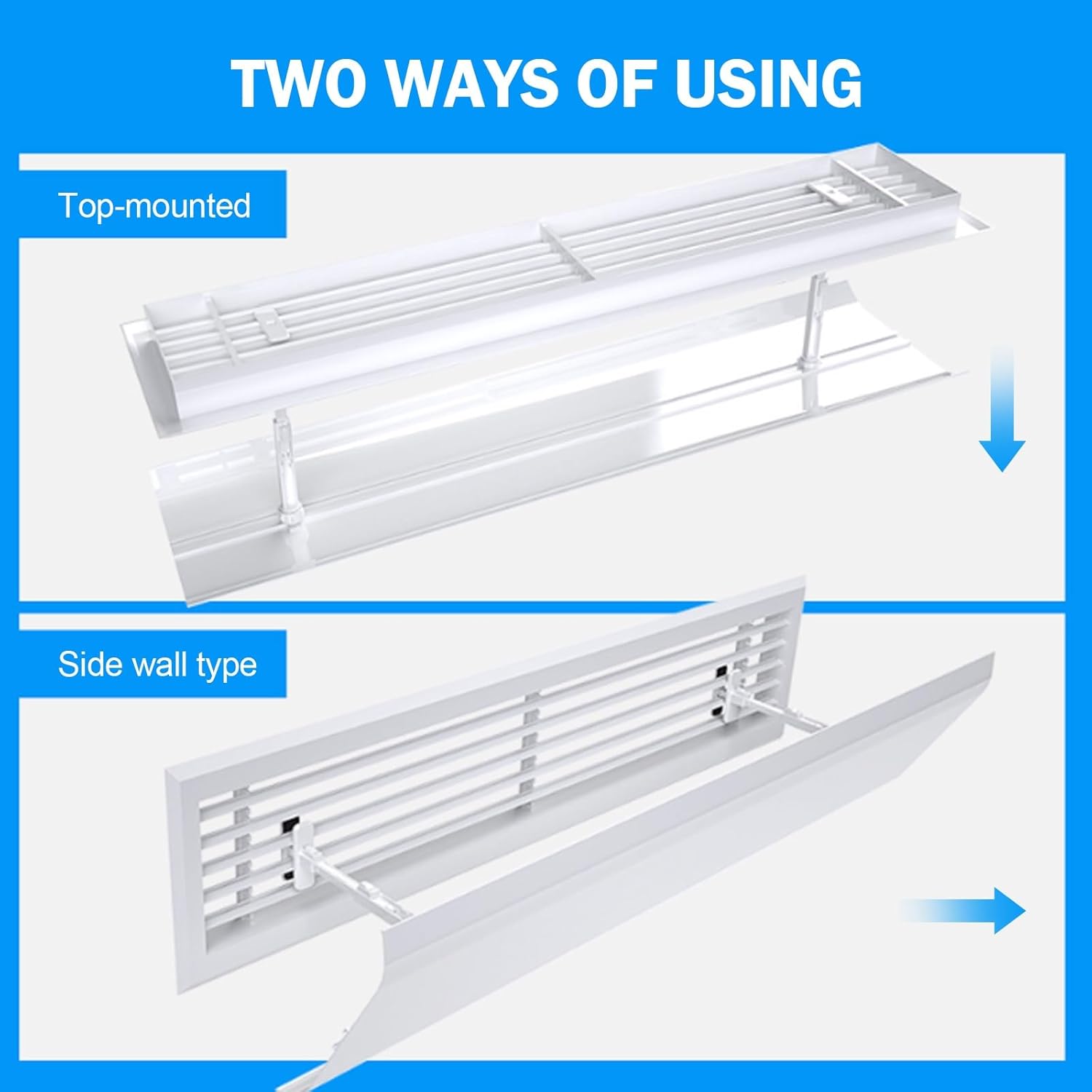 TWO WAYS OF USING

Top-mounted

Side wall type