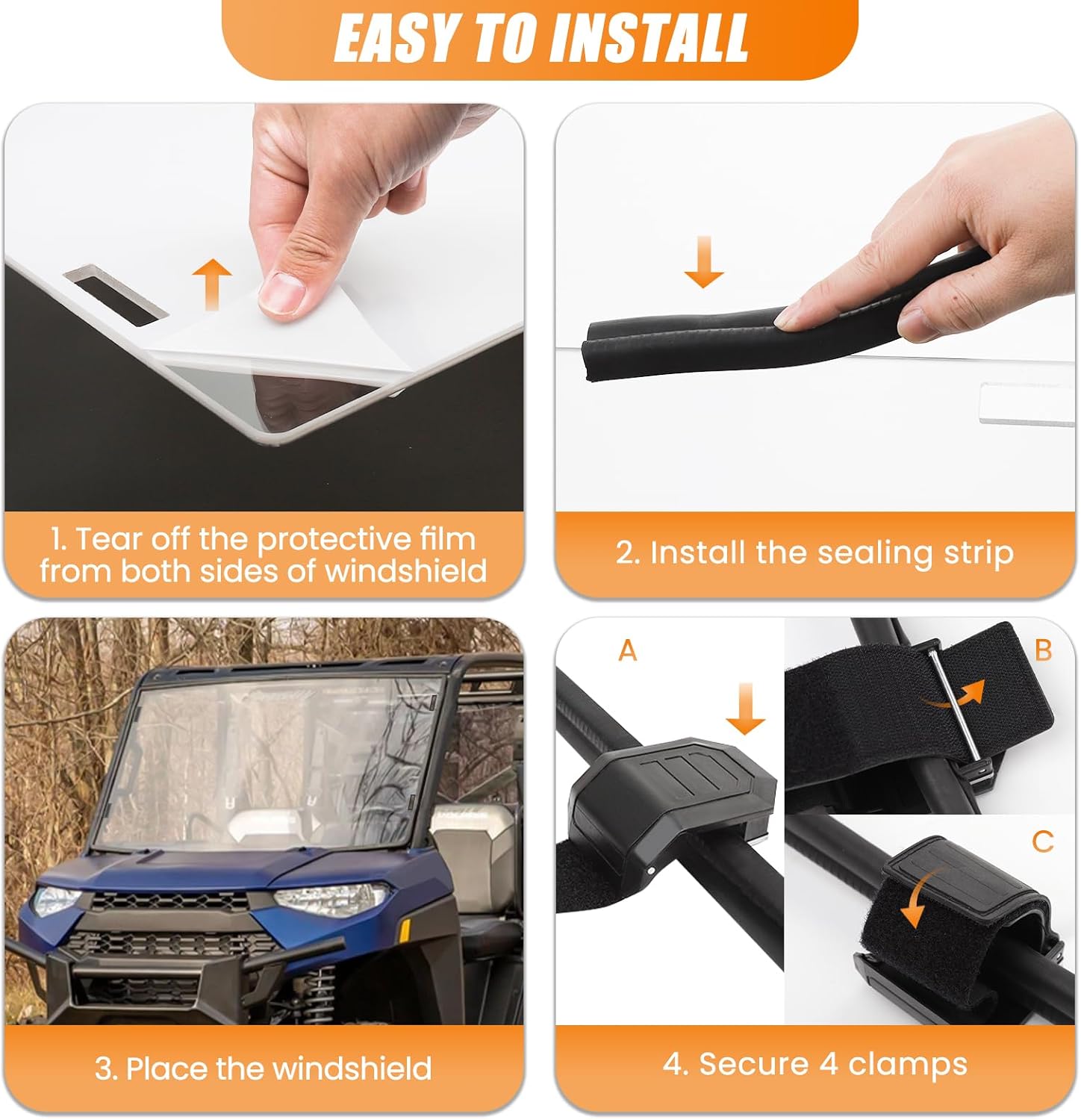 EASY TO INSTALL

1. Tear off the protective film from both sides of windshield

2. Install the sealing strip

3. Place the windshield

A

B

C

4. Secure 4 clamps