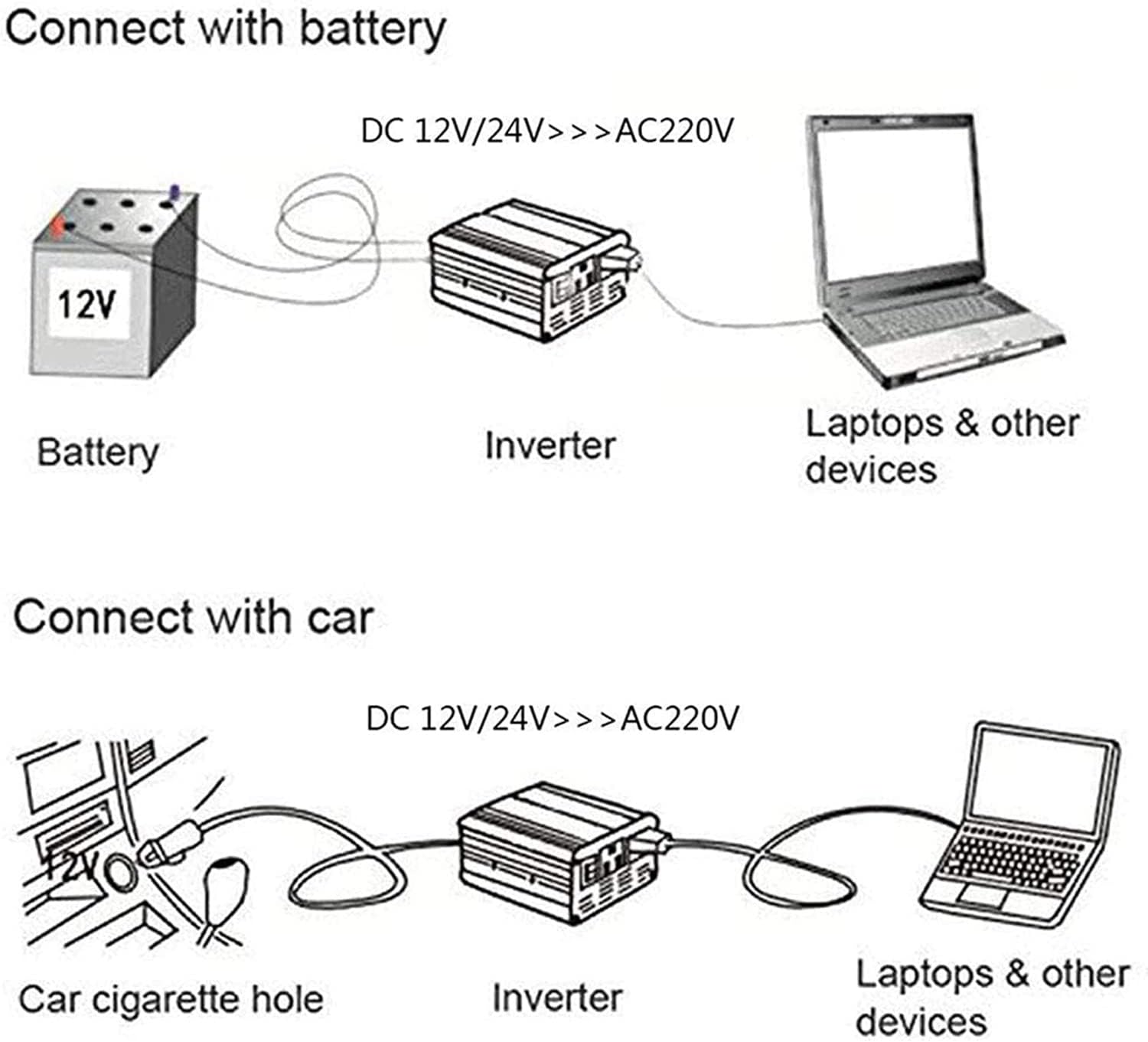 Connect with battery

DC 12V/24V>>>AC220V

12V

Battery

Inverter

Laptops & other devices

Connect with car

DC 12V/24V>>>AC220V

12V

Car cigarette hole

Inverter

Laptops & other devices