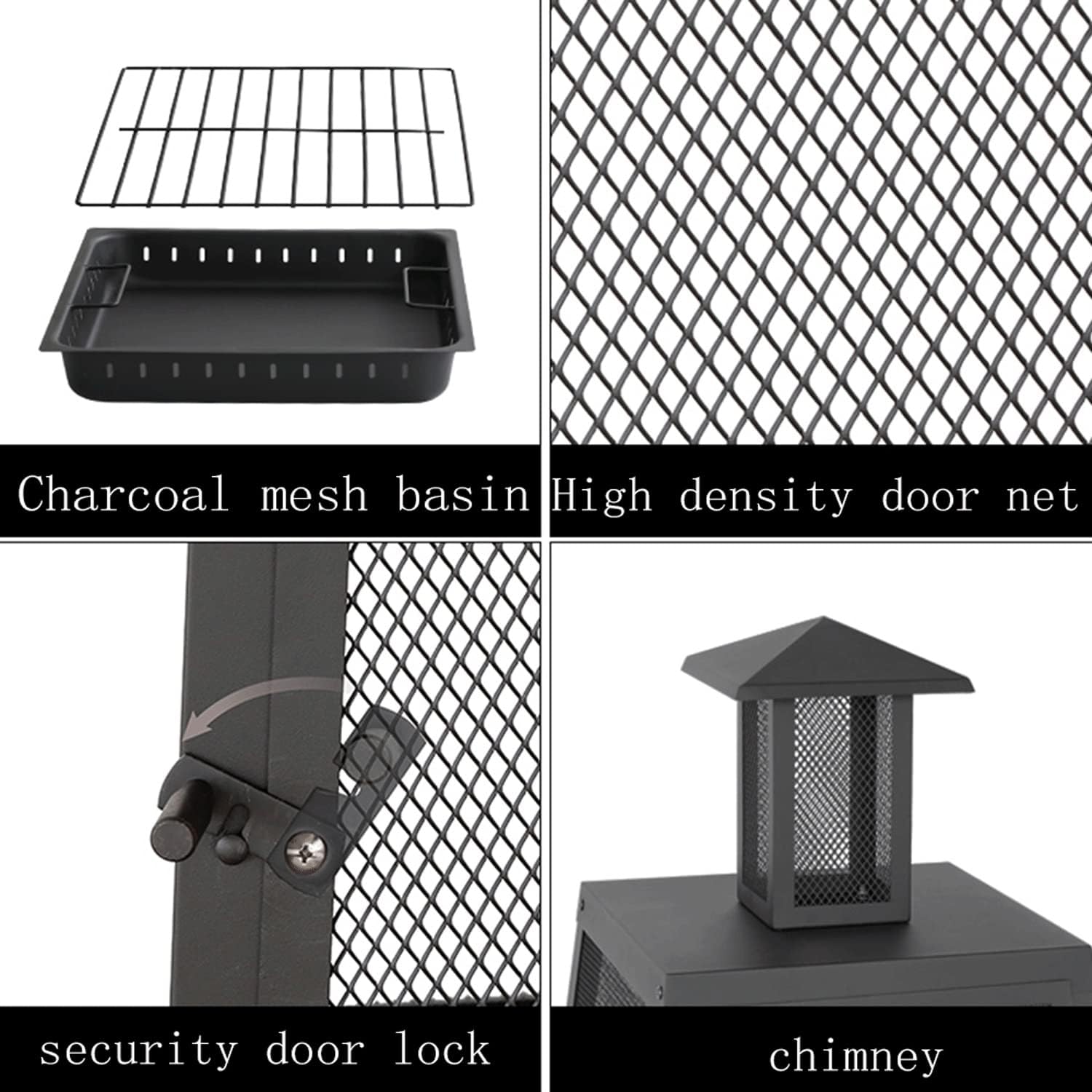 Charcoal mesh basin

High density door net

security door lock

chimney