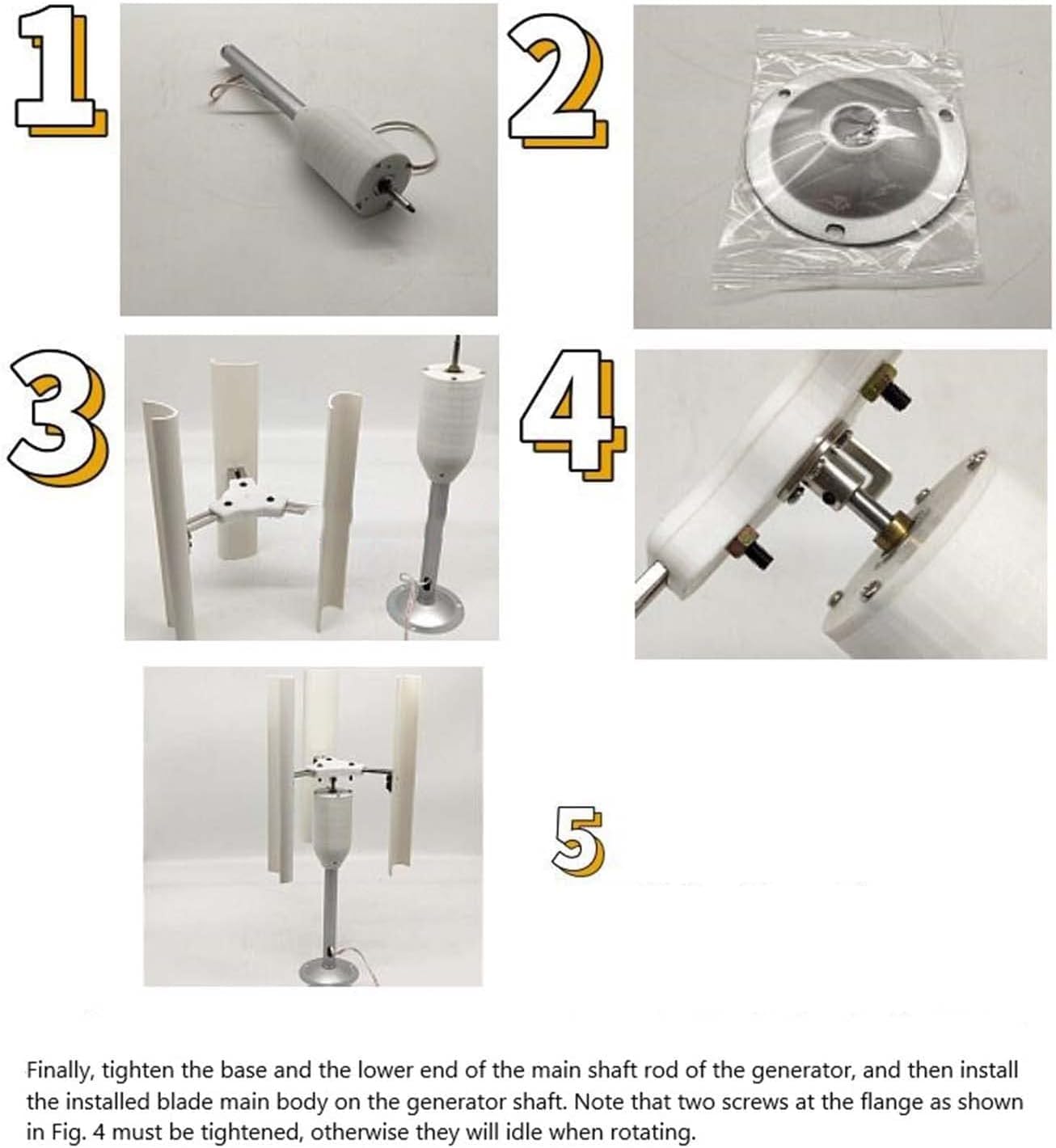 1

2

3

4

5

Finally, tighten the base and the lower end of the main shaft rod of the generator, and then install the installed blade main body on the generator shaft. Note that two screws at the flange as shown in Fig. 4 must be tightened, otherwise they will idle when rotating.