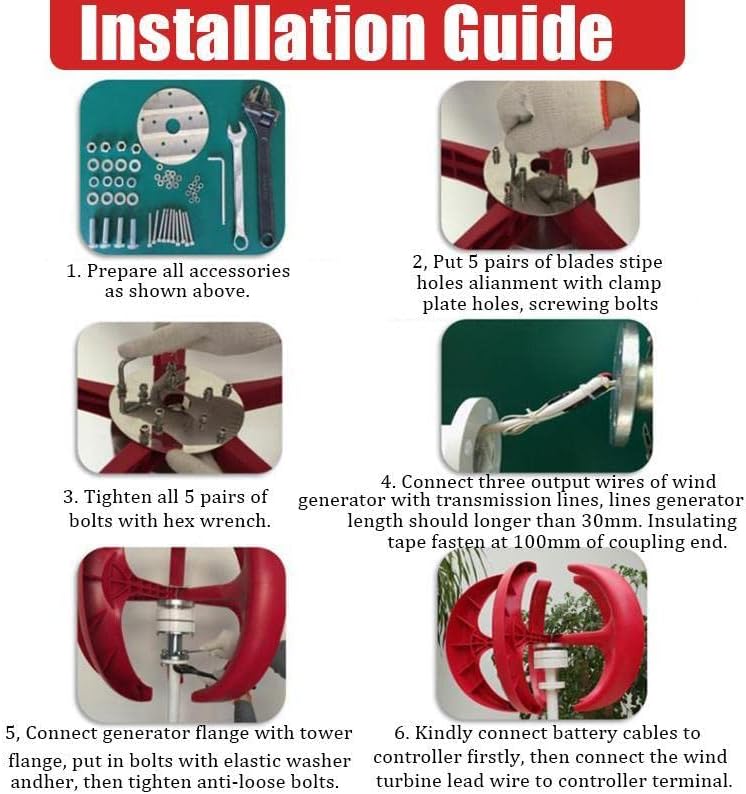 Installation Guide

1. Prepare all accessories as shown above.

2, Put 5 pairs of blades stipe holes alianment with clamp plate holes, screwing bolts

3. Tighten all 5 pairs of bolts with hex wrench.

4. Connect three output wires of wind generator with transmission lines, lines generator length should longer than 30mm. Insulating tape fasten at 100mm of coupling end.

5, Connect generator flange with tower flange, put in bolts with elastic washer andher, then tighten anti-loose bolts.

6. Kindly connect battery cables to controller firstly, then connect the wind turbine lead wire to controller terminal.