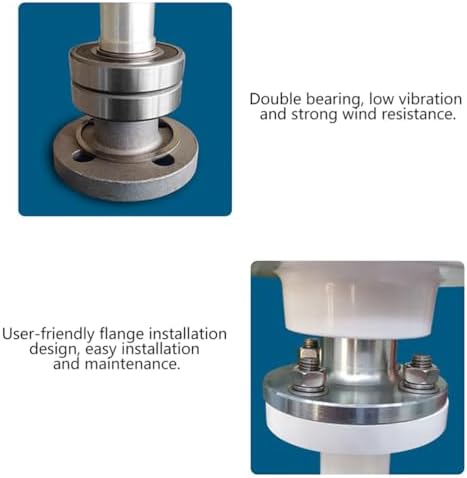 Double bearing, low vibration and strong wind resistance.

User-friendly flange installation design, easy installation and maintenance.