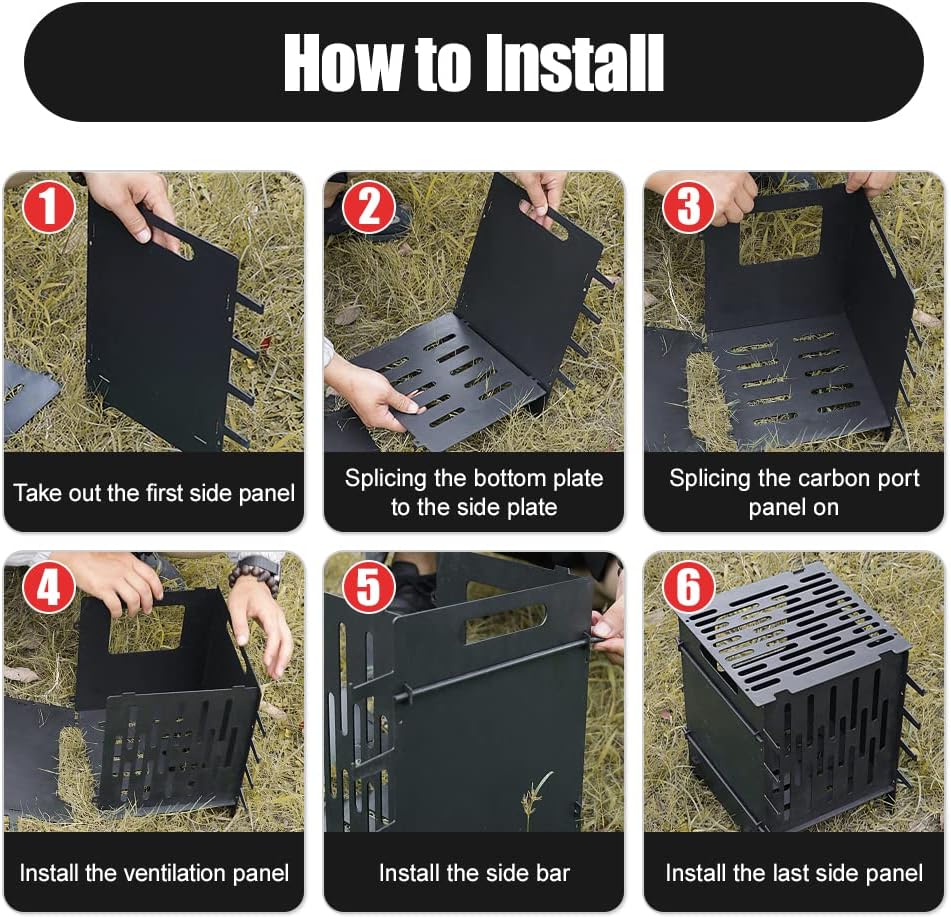 How to Install

1
Take out the first side panel

2
Splicing the bottom plate to the side plate

3
Splicing the carbon port panel on

4
Install the ventilation panel

5
Install the side bar

6
Install the last side panel