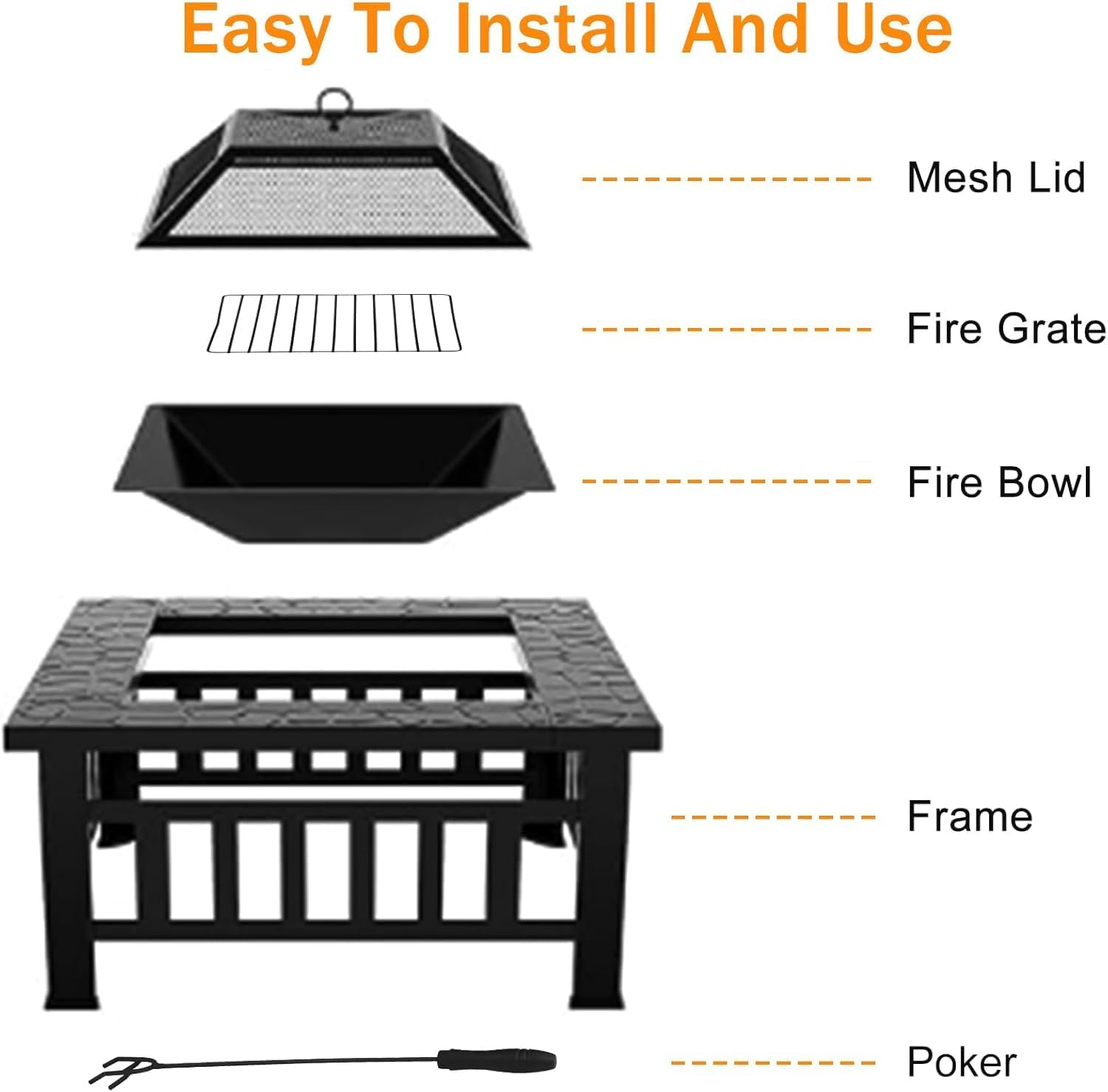 Easy To Install And Use

Mesh Lid

Fire Grate

Fire Bowl

Frame

Poker