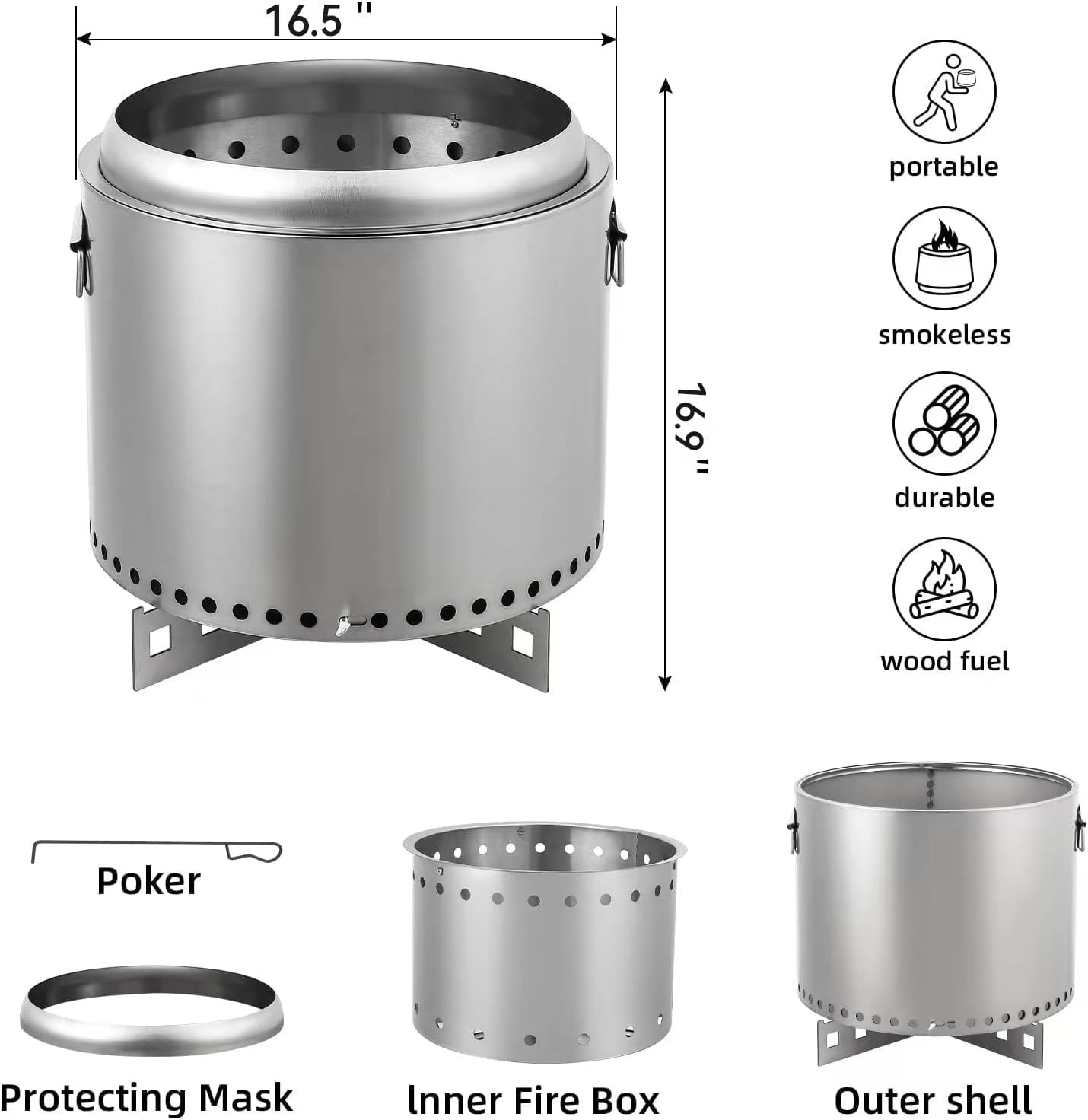 16.5 "

16.9"

portable

smokeless

durable

wood fuel

Poker

Protecting Mask

lnner Fire Box

Outer shell