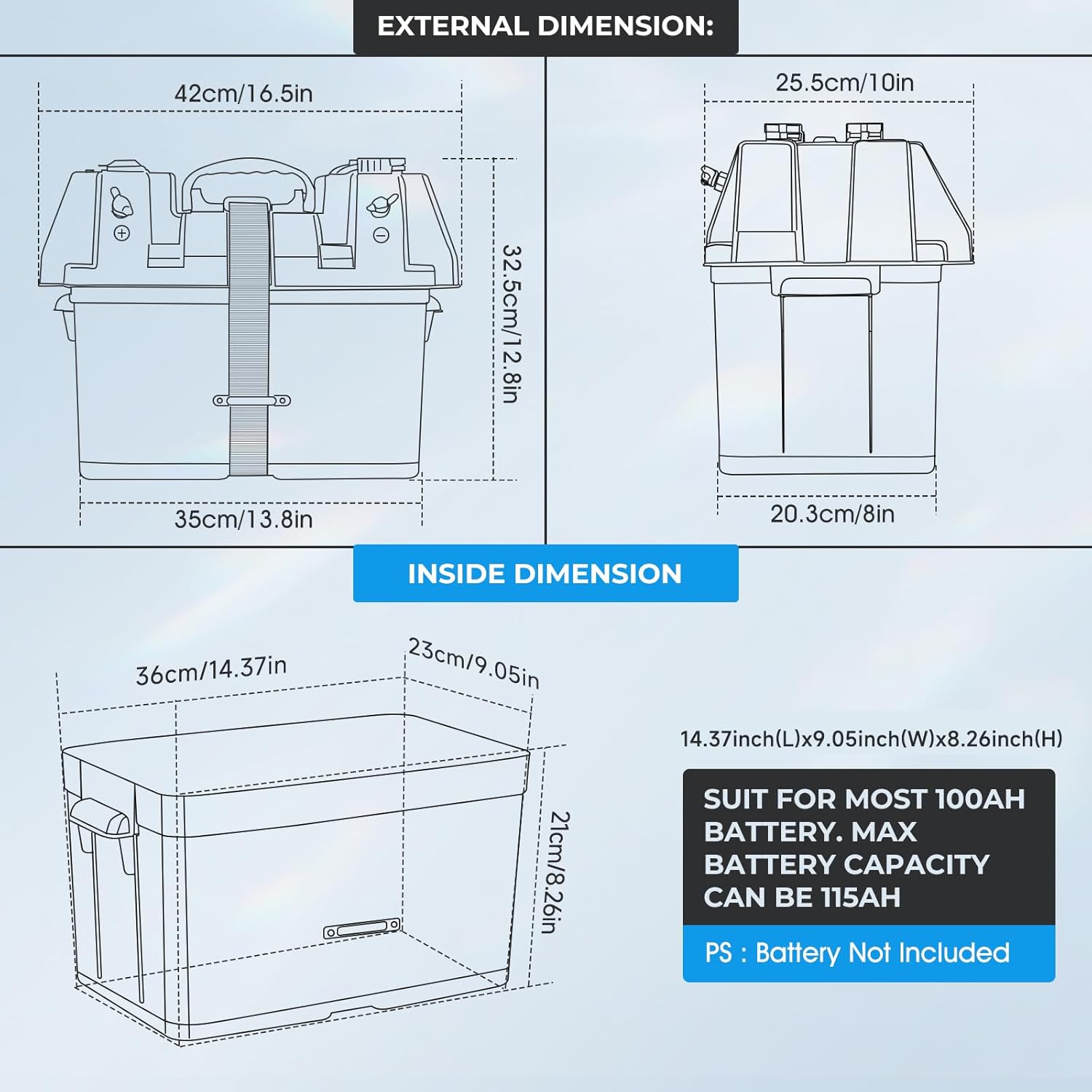 EXTERNAL DIMENSION:

42cm/16.5in

32.5cm/12.8in

35cm/13.8in

25.5cm/10in

20.3cm/8in

INSIDE DIMENSION

36cm/14.37in

23cm/9.05in

21cm/8.26in

14.37inch(L)x9.05inch(W)x8.26inch(H)

SUIT FOR MOST 100AH BATTERY. MAX BATTERY CAPACITY CAN BE 115AH

PS : Battery Not Included