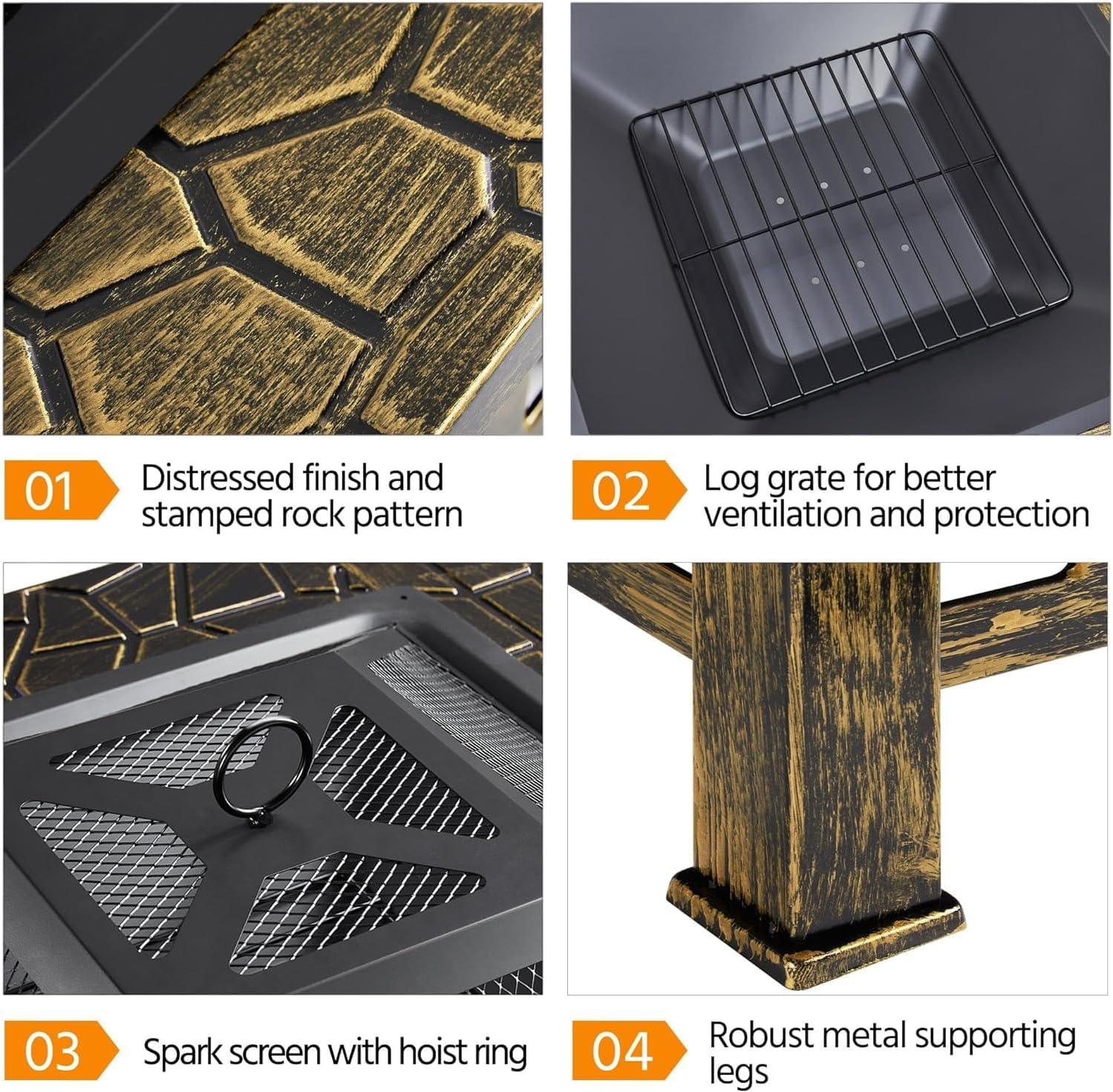 01 Distressed finish and stamped rock pattern

02 Log grate for better ventilation and protection

03 Spark screen with hoist ring

04 Robust metal supporting legs