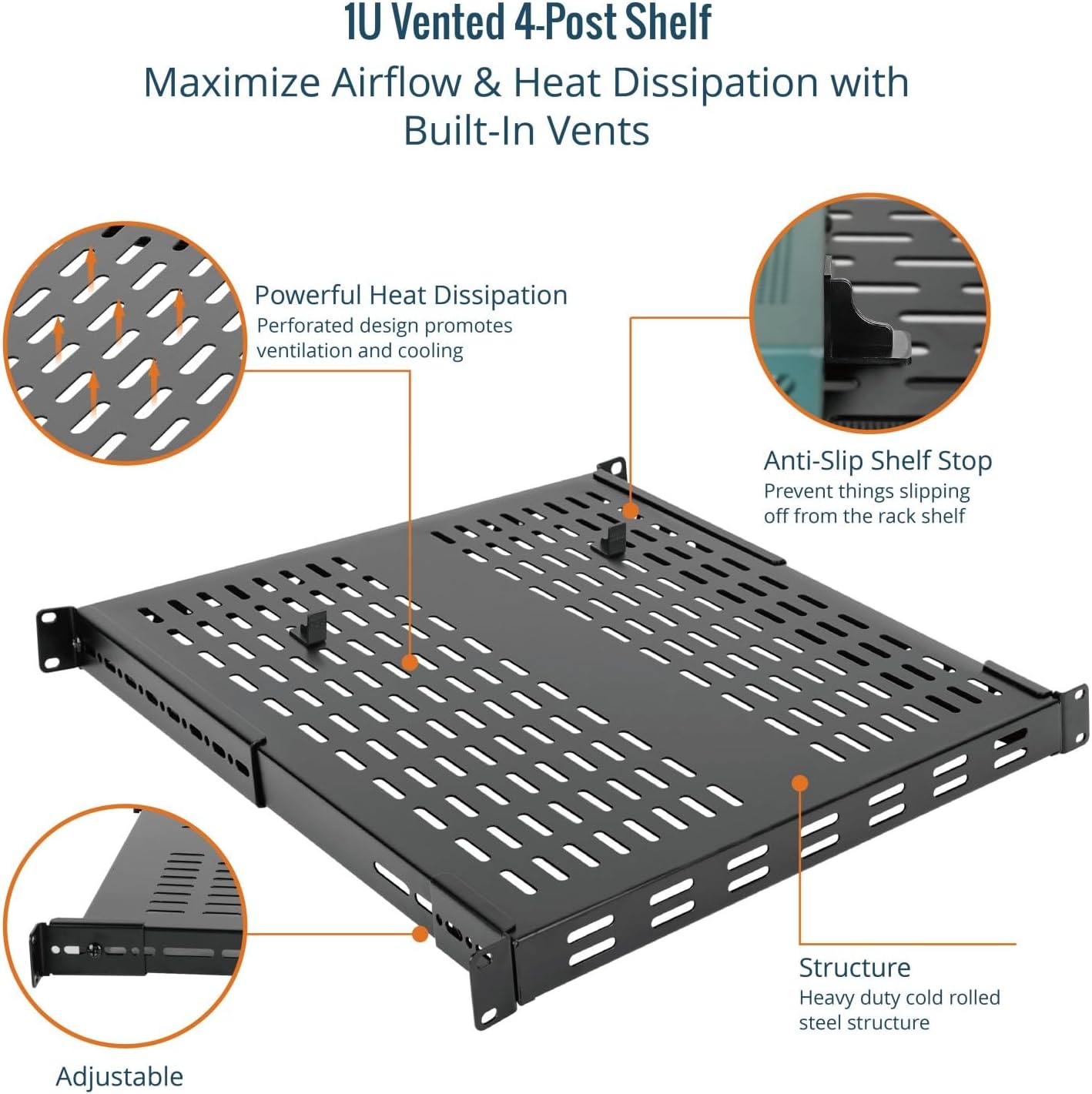 1U Vented 4-Post Shelf

Maximize Airflow & Heat Dissipation with Built-In Vents

Powerful Heat Dissipation
Perforated design promotes ventilation and cooling

Anti-Slip Shelf Stop
Prevent things slipping off from the rack shelf

Structure
Heavy duty cold rolled steel structure

Adjustable