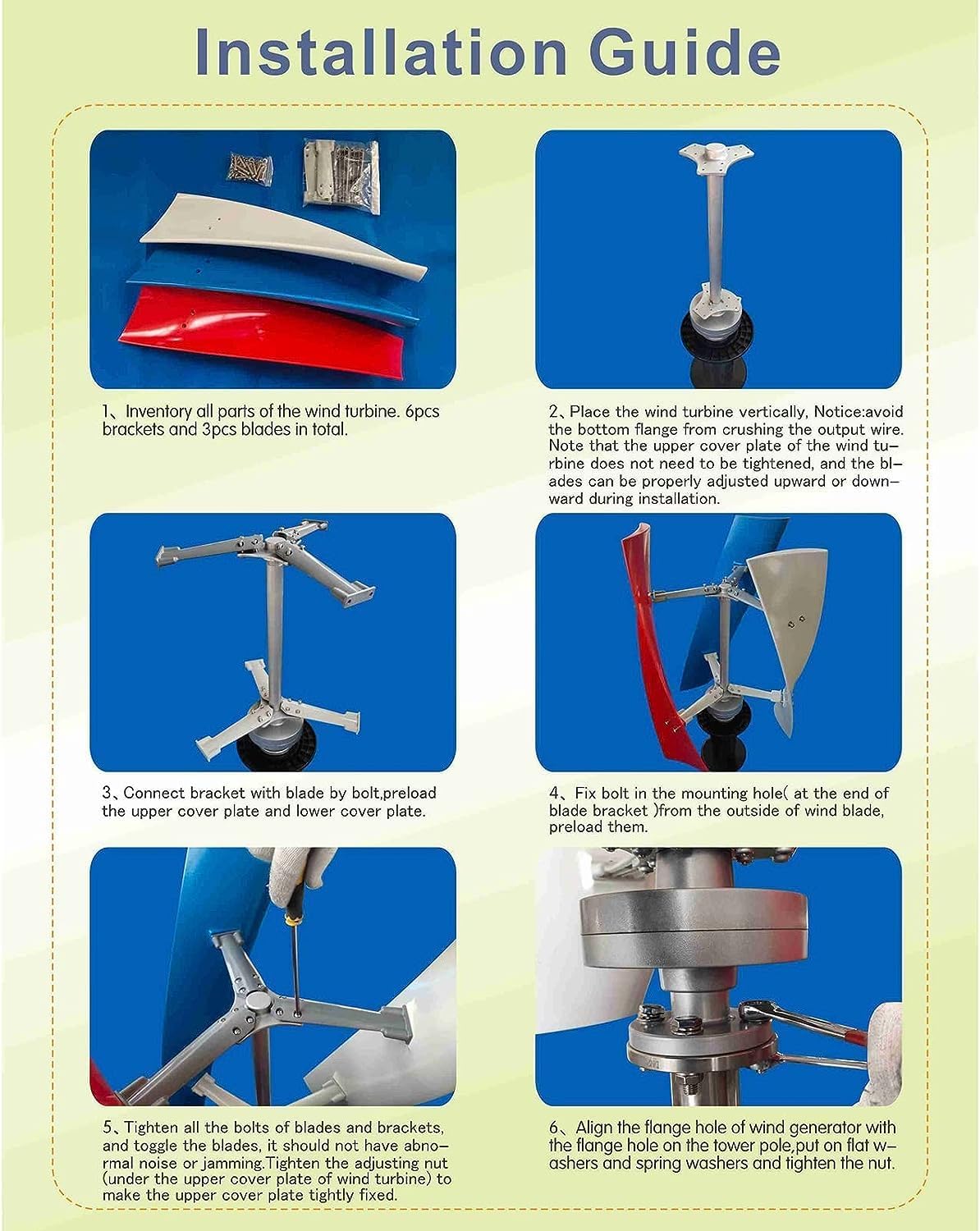 Installation Guide

1、Inventory all parts of the wind turbine. 6pcs brackets and 3pcs blades in total.

2、Place the wind turbine vertically, Notice:avoid the bottom flange from crushing the output wire. Note that the upper cover plate of the wind turbine does not need to be tightened, and the blades can be properly adjusted upward or downward during installation.

3、Connect bracket with blade by bolt,preload the upper cover plate and lower cover plate.

4、Fix bolt in the mounting hole( at the end of blade bracket )from the outside of wind blade, preload them.

5、Tighten all the bolts of blades and brackets, and toggle the blades, it should not have abnormal noise or jamming.Tighten the adjusting nut (under the upper cover plate of wind turbine) to make the upper cover plate tightly fixed.

6、Align the flange hole of wind generator with the flange hole on the tower pole,put on flat washers and spring washers and tighten the nut.