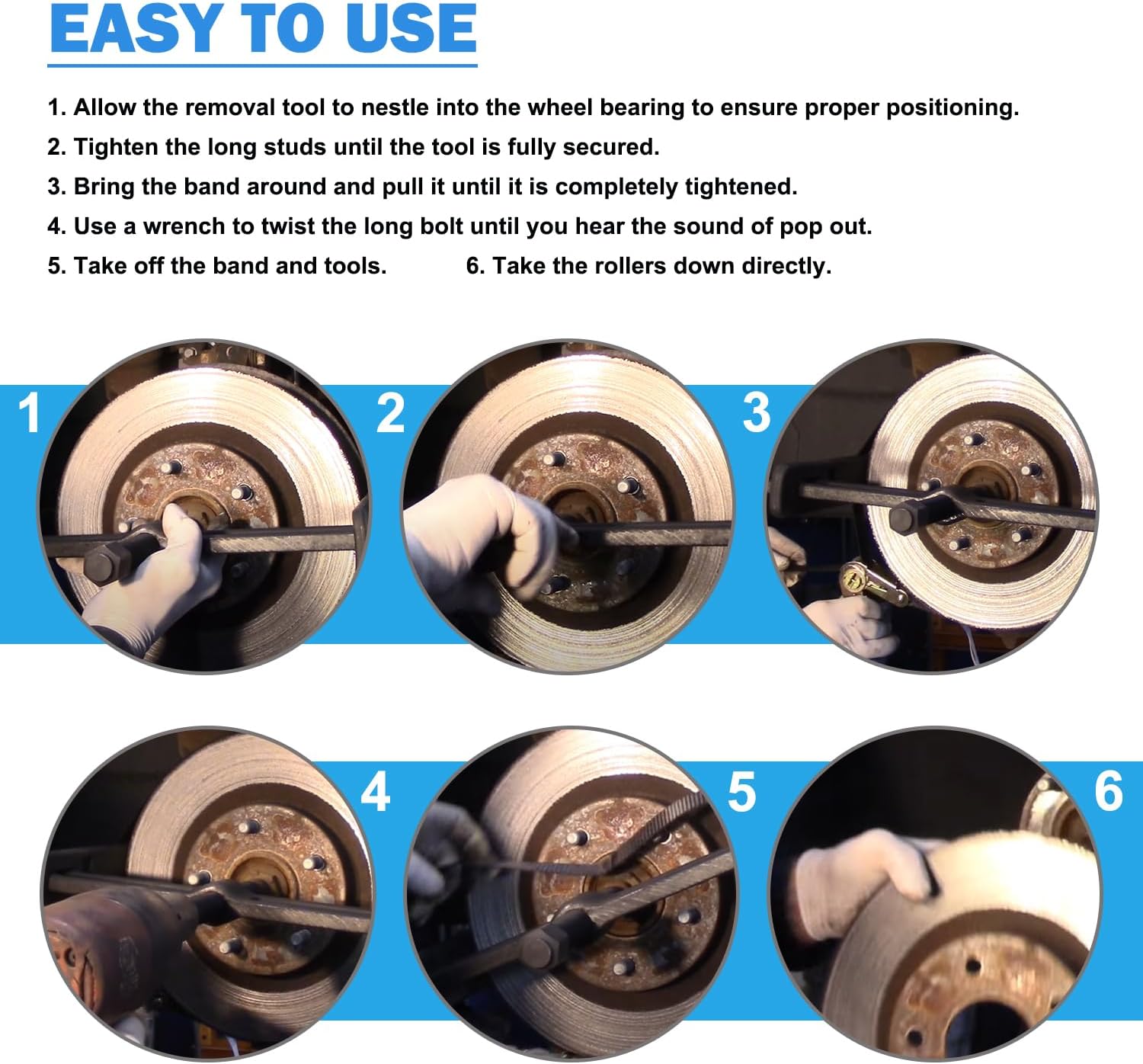 EASY TO USE

1. Allow the removal tool to nestle into the wheel bearing to ensure proper positioning.

2. Tighten the long studs until the tool is fully secured.

3. Bring the band around and pull it until it is completely tightened.

4. Use a wrench to twist the long bolt until you hear the sound of pop out.

5. Take off the band and tools.

6. Take the rollers down directly.

1

2

3

4

5

6