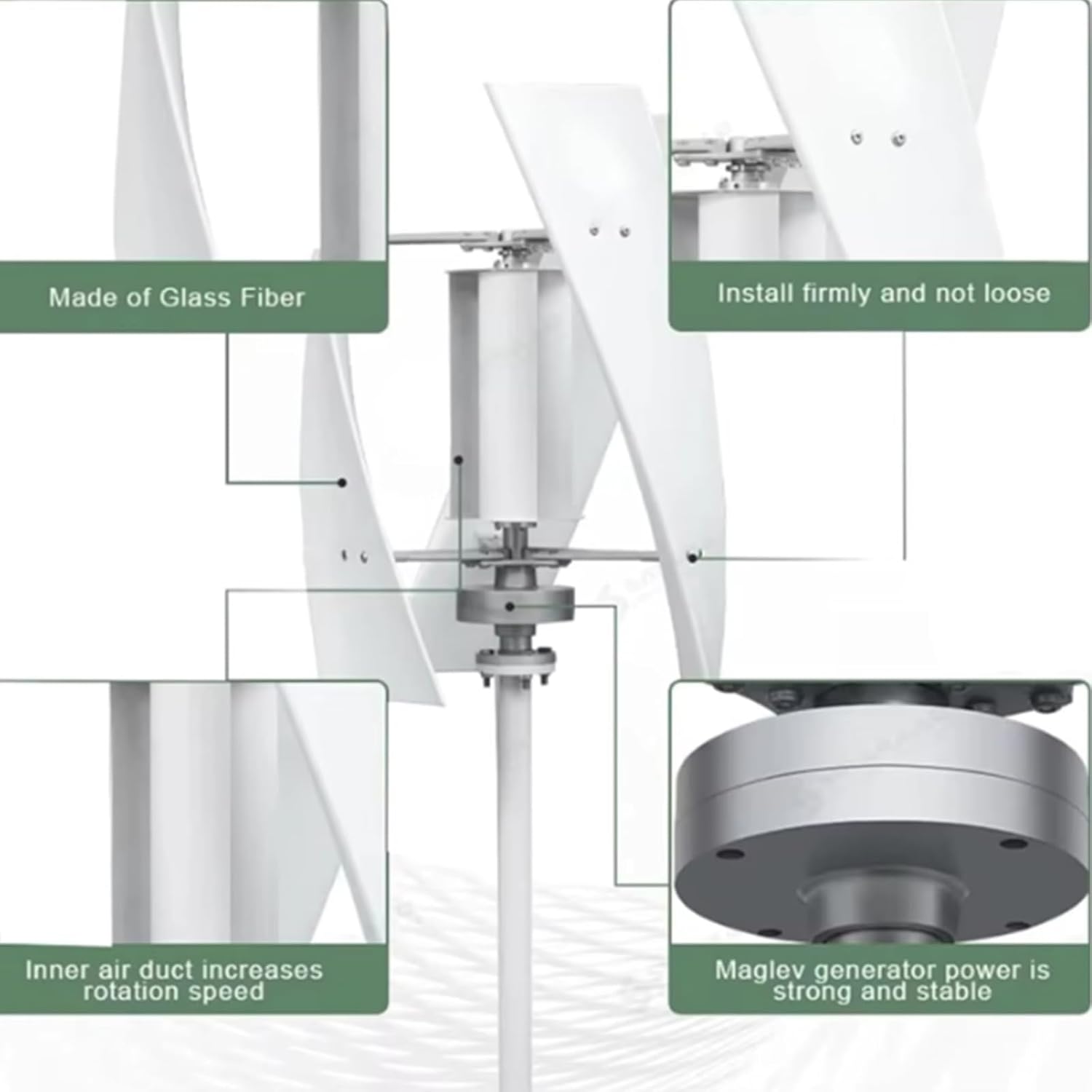 Made of Glass Fiber

Install firmly and not loose

Inner air duct increases rotation speed

Maglev generator power is strong and stable